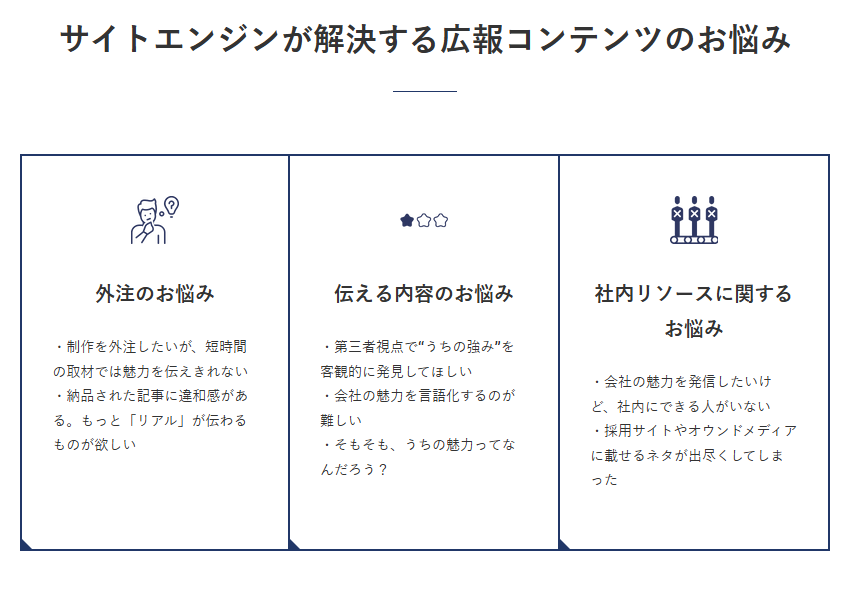 サイトエンジンが解決する広報コンテンツのお悩み

外注のお悩み

・制作を外注したいが、短時間の取材では魅力を伝えきれない
・納品された記事に違和感がある。もっと「リアル」が伝わるものが欲しい

伝える内容のお悩み

・第三者視点で“うちの強み”を客観的に発見してほしい
・会社の魅力を言語化するのが難しい
・そもそも、うちの魅力ってなんだろう？

社内リソースに関するお悩み

・会社の魅力を発信したいけど、社内にできる人がいない
・採用サイトやオウンドメディアに載せるネタが出尽くしてしまった