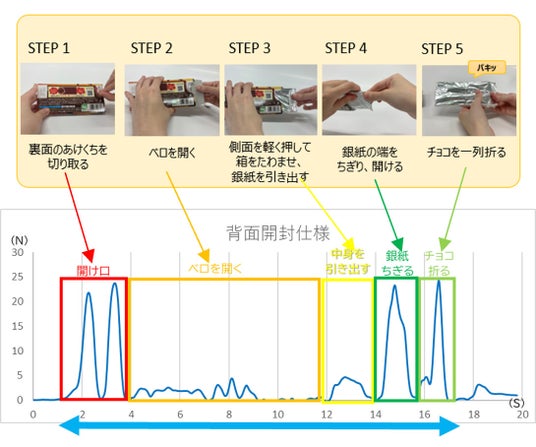 STEP 1
裏面のあけくちを切り取る

STEP 2
ベロを開く

STEP 3
側面を軽く押して箱をたわませ、銀紙を引き出す

STEP 4
銀紙の端をちぎり、開ける

STEP 5
パキッ
チョコを一列折る

背面開封仕様

(N)
30
25
20
15
10
5
0

開け口
ベロを開く
中身を引き出す
銀紙ちぎる
チョコ折る

0 2 4 6 8 10 12 14 16 18 20 (S)