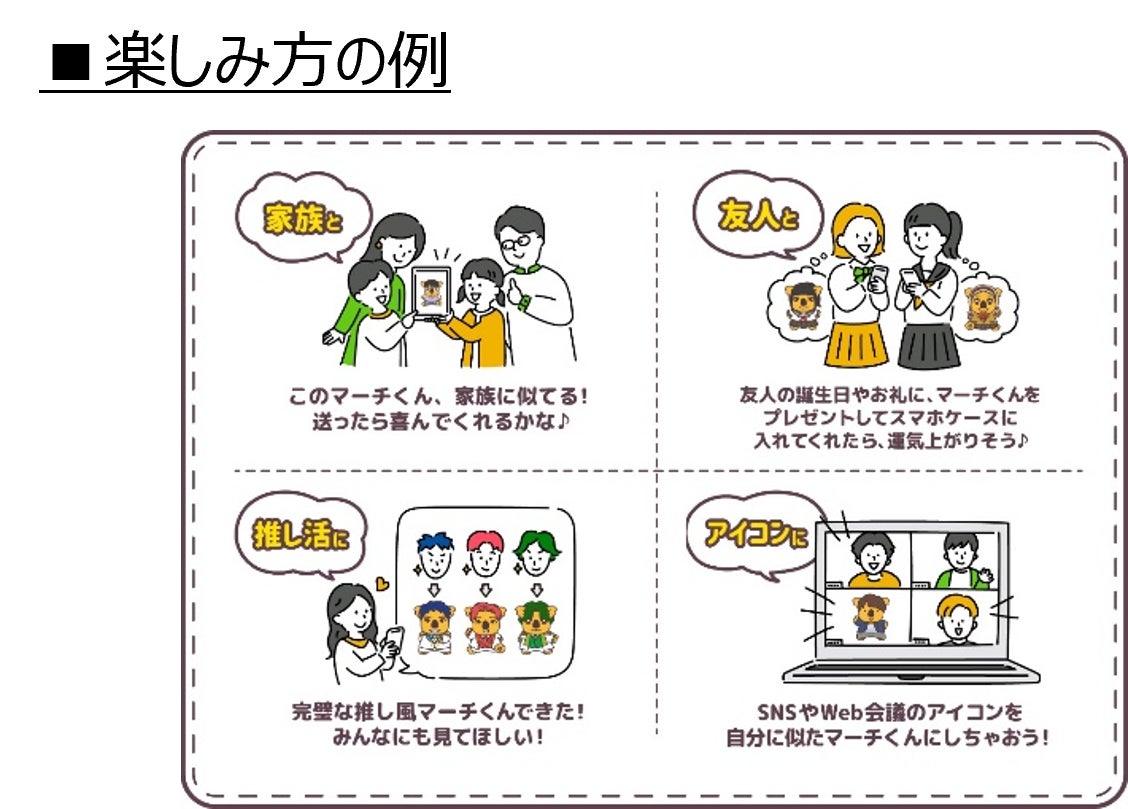 ■楽しみ方の例

家族と

このマーチくん、家族に似てる！
送ったら喜んでくれるかな♪

友人と

友人の誕生日やお礼に、マーチくんを
プレゼントしてスマホケースに
入れてくれたら、運気上がりそう♪

推し活に

完璧な推し風マーチくんできた！
みんなにも見てほしい！

アイコンに

SNSやWeb会議のアイコンを
自分に似たマーチくんにしちゃおう！