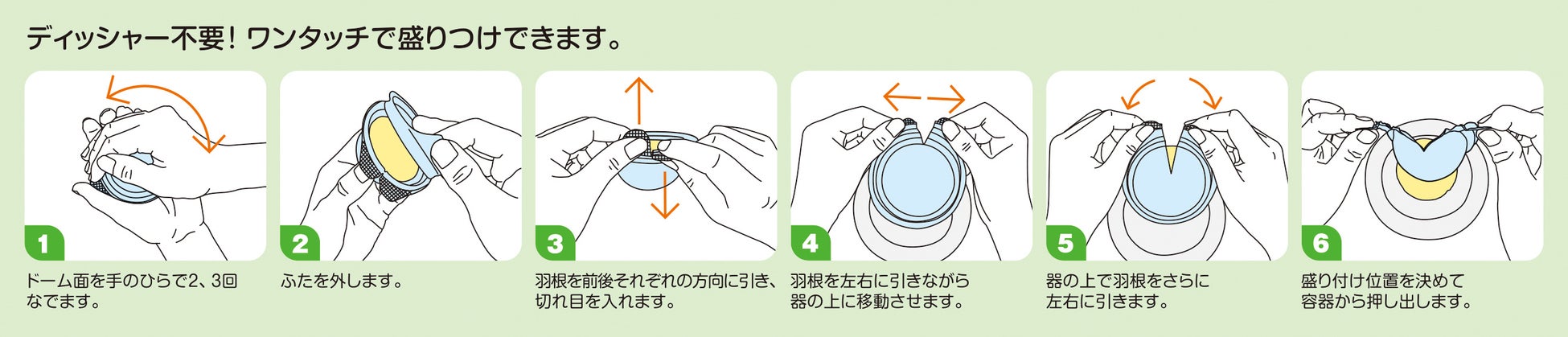 ディッシャー不要！ワンタッチで盛りつけできます。

1

ドーム面を手のひらで2、3回なでます。

2

ふたを外します。

3

羽根を前後それぞれの方向に引き、切れ目を入れます。

4

羽根を左右に引きながら器の上に移動させます。

5

器の上で羽根をさらに左右に引きます。

6

盛り付け位置を決めて容器から押し出します。