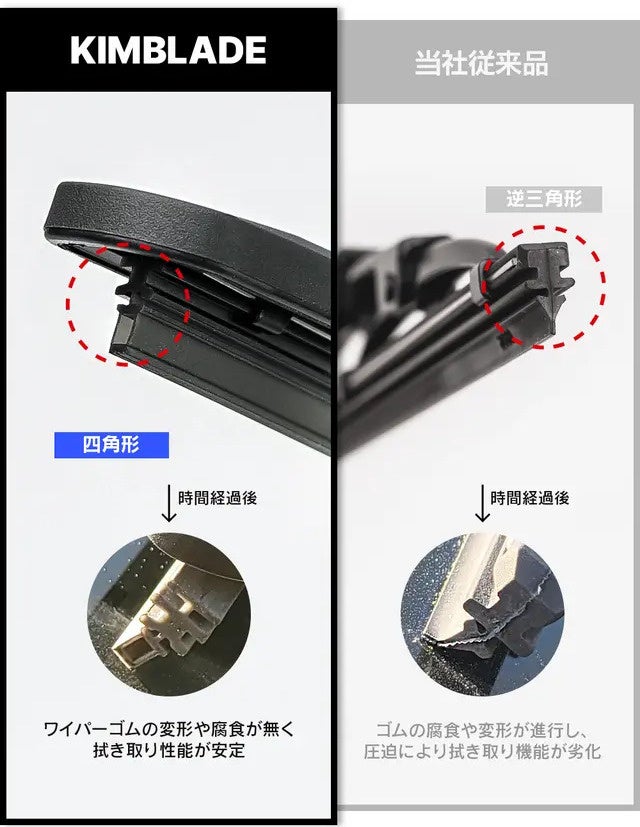 KIMBLADE

四角形

時間経過後

ワイパーゴムの変形や腐食が無く拭き取り性能が安定

当社従来品

逆三角形

時間経過後

ゴムの腐食や変形が進行し、圧迫により拭き取り機能が劣化