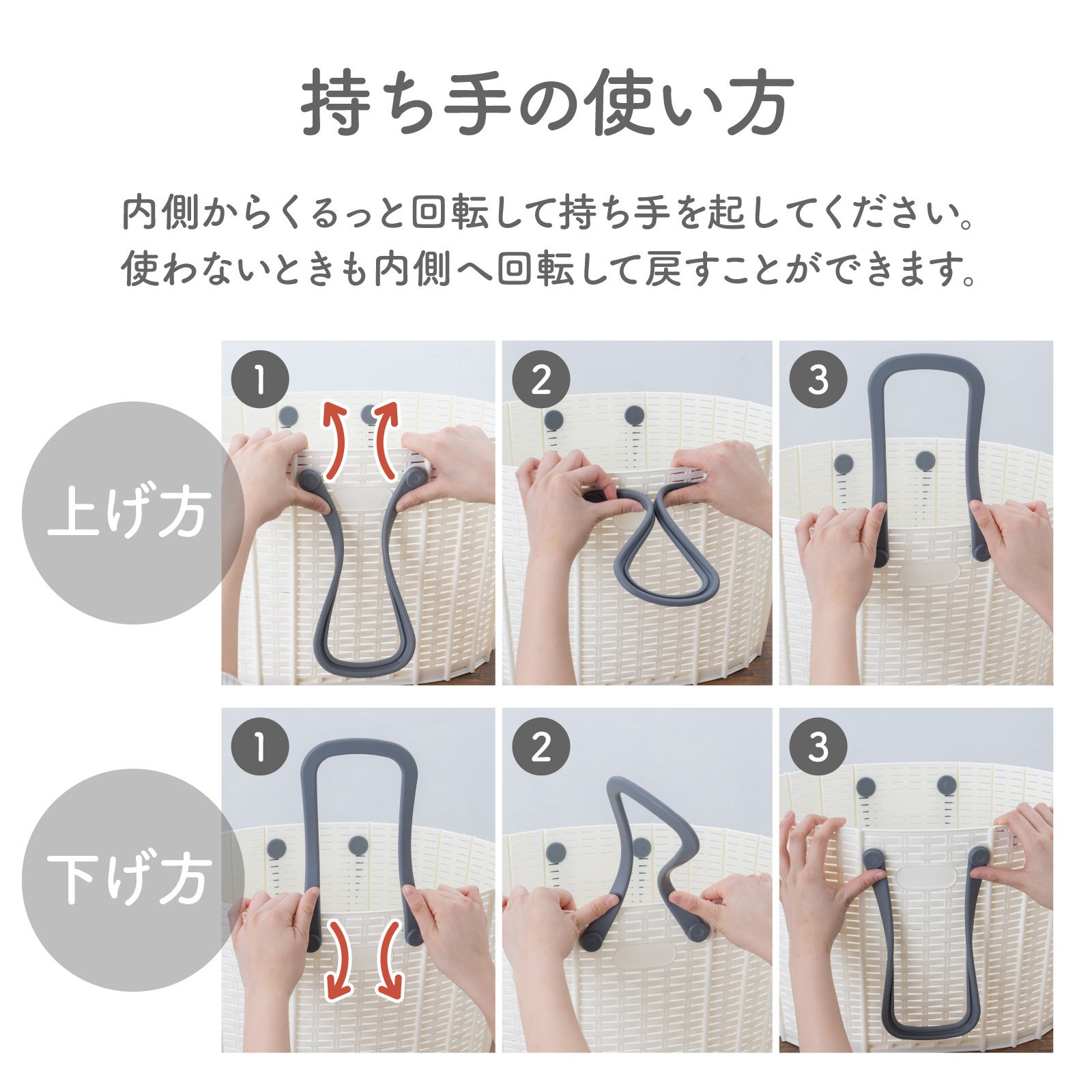 持ち手の使い方

内側からくるっと回転して持ち手を起してください。
使わないときも内側へ回転して戻すことができます。

上げ方

1

2

3

下げ方

1

2

3