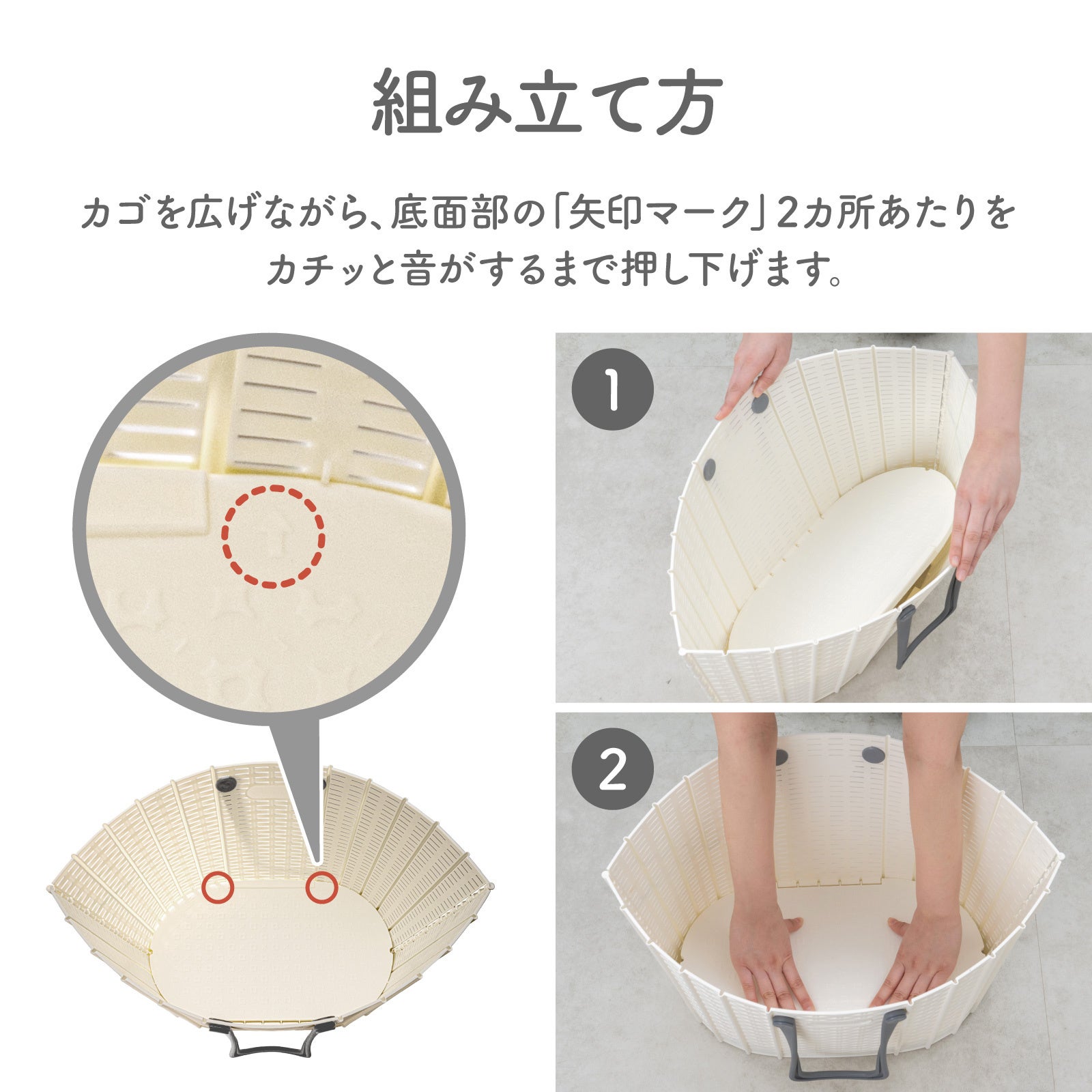 組み立て方

カゴを広げながら、底面部の「矢印マーク」2カ所あたりをカチッと音がするまで押し下げます。

1

2