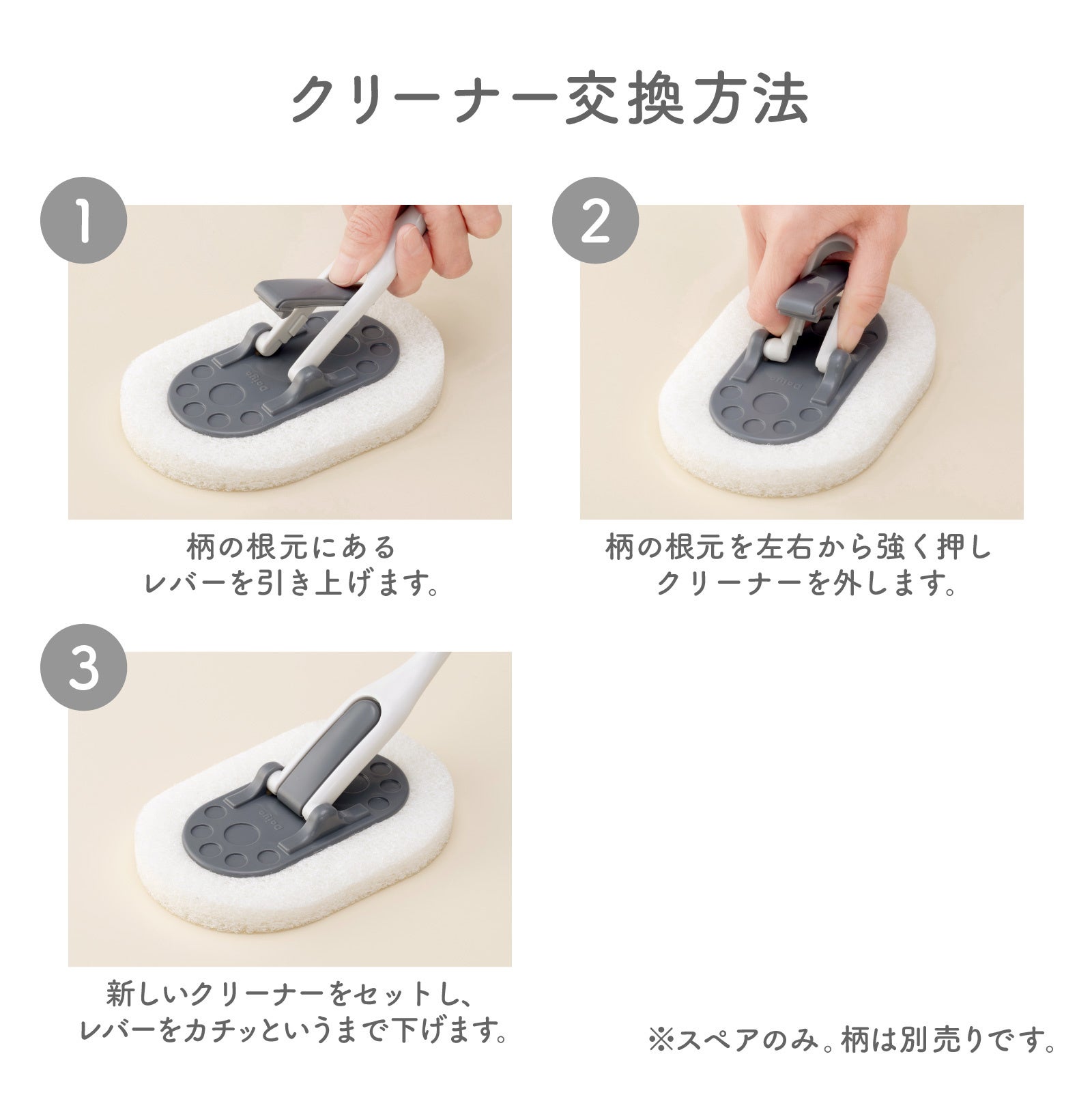 クリーナー交換方法

1

柄の根元にある
レバーを引き上げます。

2

柄の根元を左右から強く押し
クリーナーを外します。

3

新しいクリーナーをセットし、
レバーをカチッというまで下げます。

※スペアのみ。柄は別売りです。