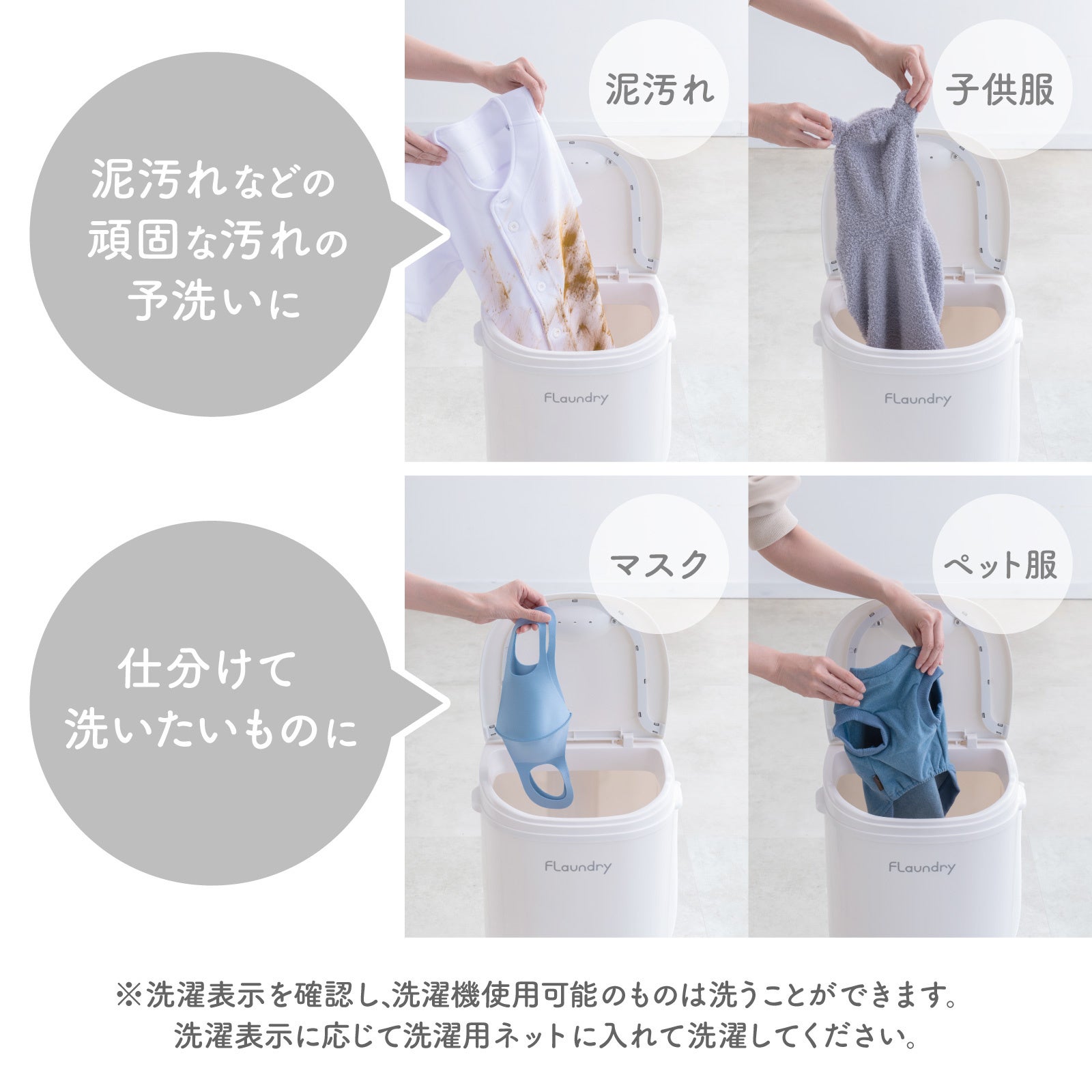 泥汚れなどの頑固な汚れの予洗いに

泥汚れ

FLaundry

子供服

FLaundry

仕分けて洗いたいものに

マスク

FLaundry

ペット服

FLaundry

※洗濯表示を確認し､洗濯機使用可能のものは洗うことができます。
洗濯表示に応じて洗濯用ネットに入れて洗濯してください。