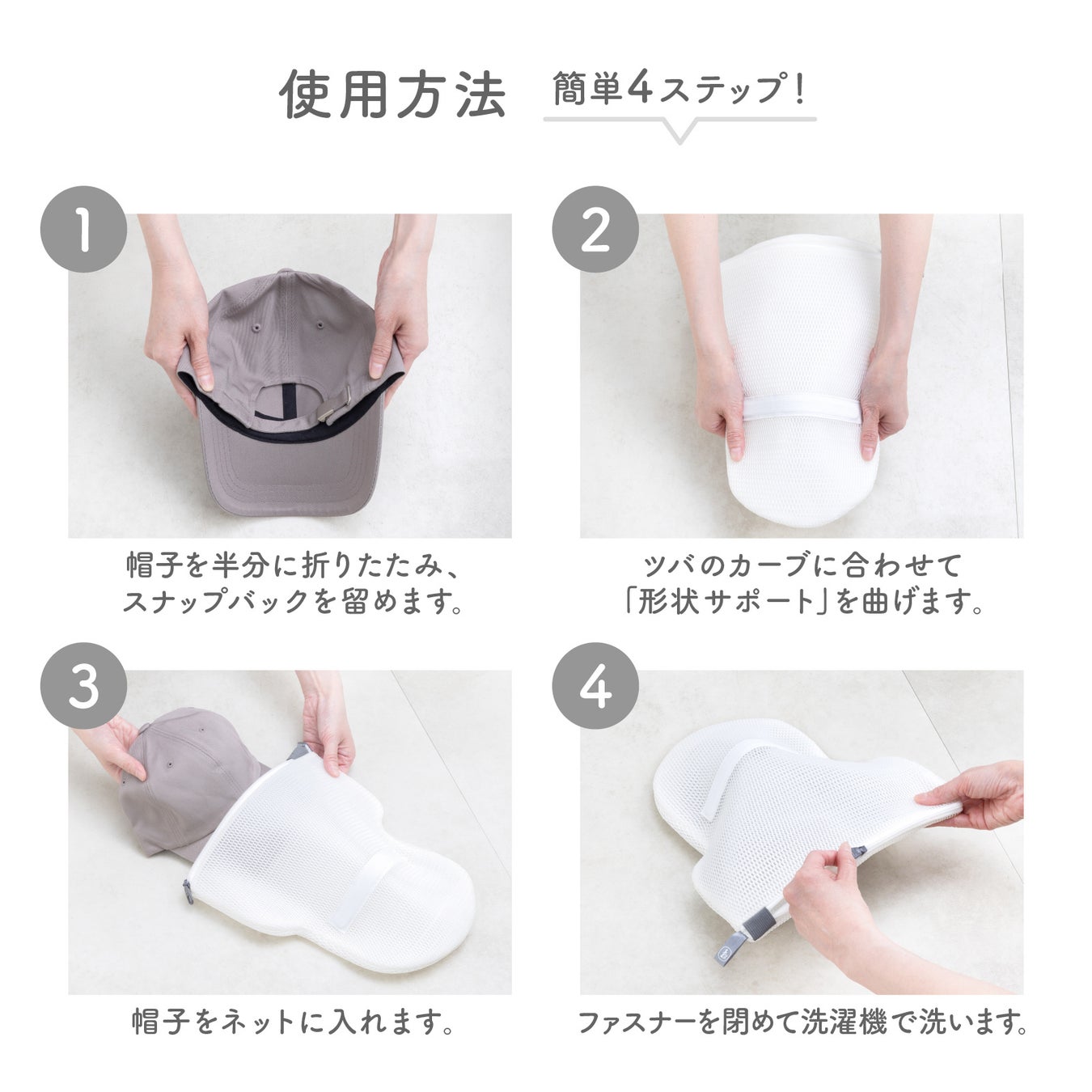 使用方法 簡単4ステップ！

1

帽子を半分に折りたたみ、スナップバックを留めます。

2

ツバのカーブに合わせて「形状サポート」を曲げます。

3

帽子をネットに入れます。

4

ファスナーを閉めて洗濯機で洗います。