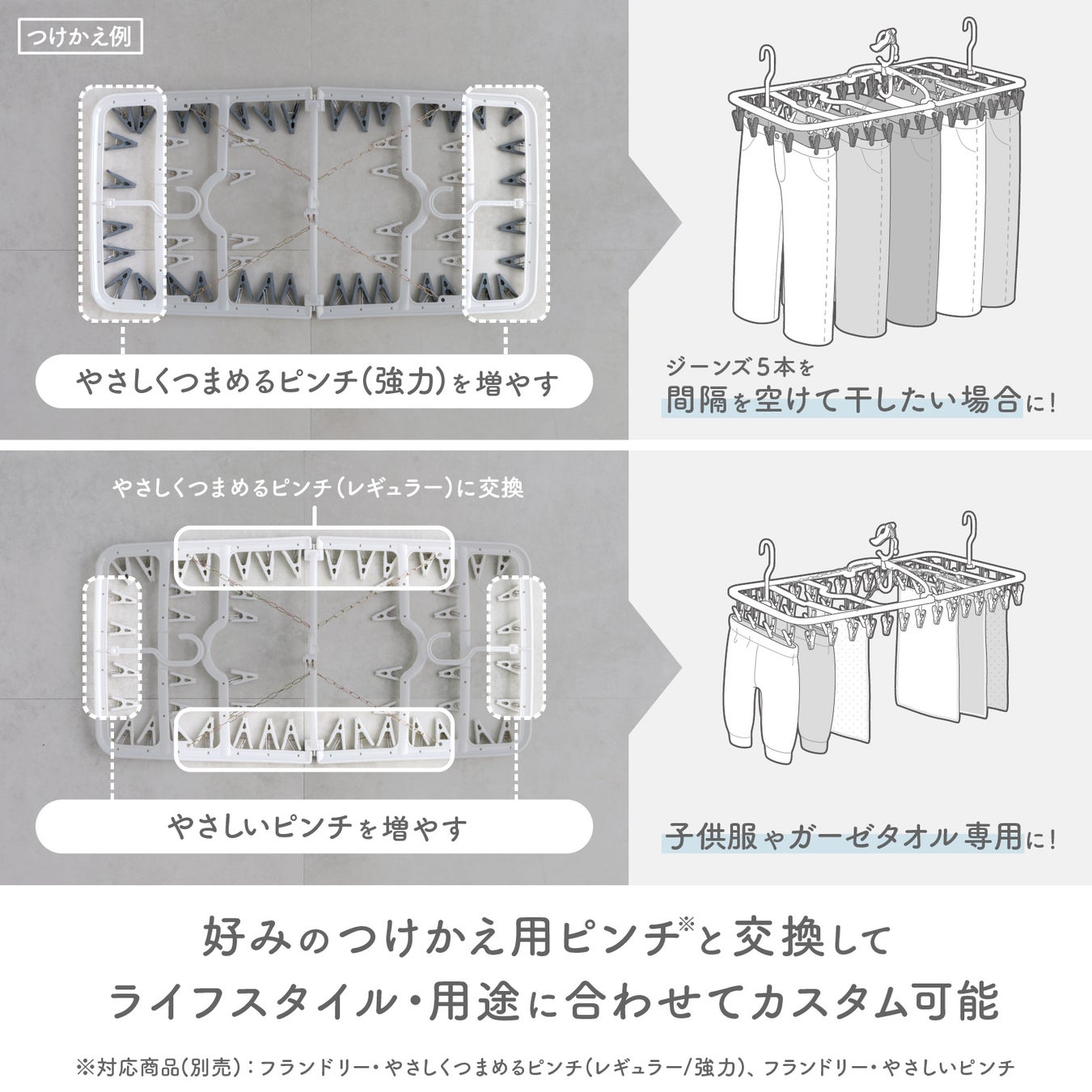 つけかえ例

やさしくつまめるピンチ(強力)を増やす

ジーンズ5本を
間隔を空けて干したい場合に!

やさしくつまめるピンチ(レギュラー)に交換

やさしいピンチを増やす

子供服やガーゼタオル専用に!

好みのつけかえ用ピンチ※と交換して
ライフスタイル・用途に合わせてカスタム可能

※対応商品(別売):フランドリー・やさしくつまめるピンチ(レギュラー/強力)、フランドリー・やさしいピンチ