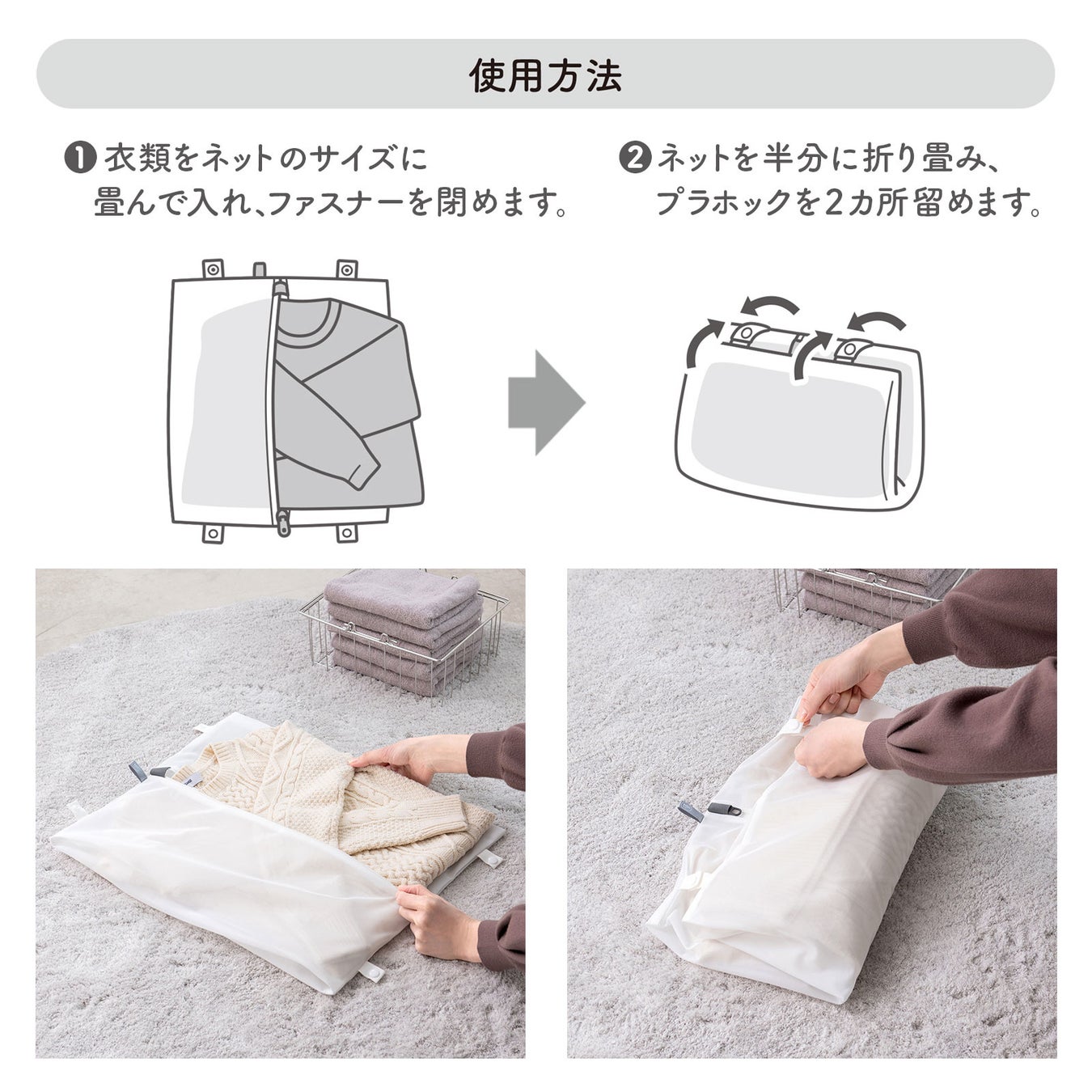 使用方法

❶ 衣類をネットのサイズに畳んで入れ、ファスナーを閉めます。

❷ ネットを半分に折り畳み、プラホックを2カ所留めます。