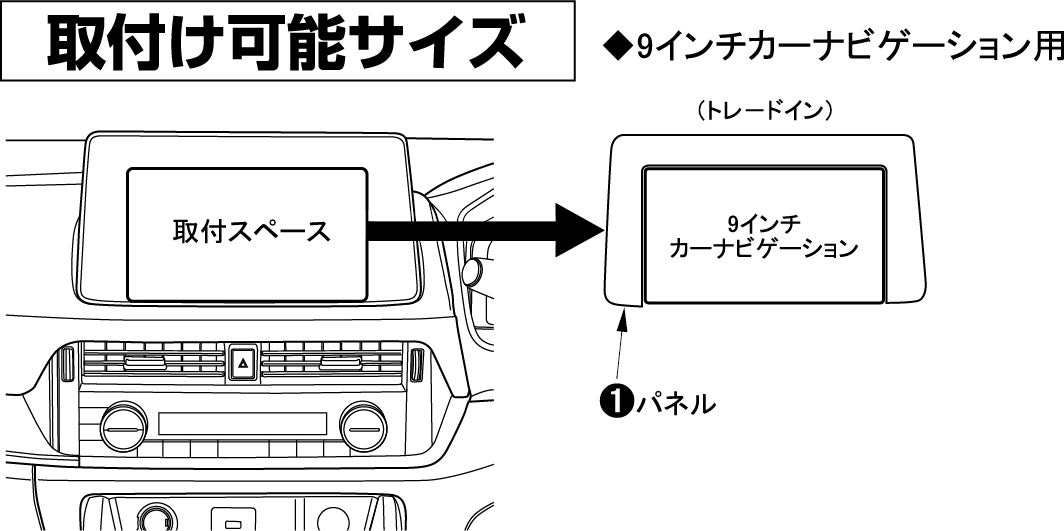 取付け可能サイズ

◆9インチカーナビゲーション用

（トレードイン）

取付スペース

9インチ
カーナビゲーション

❶パネル