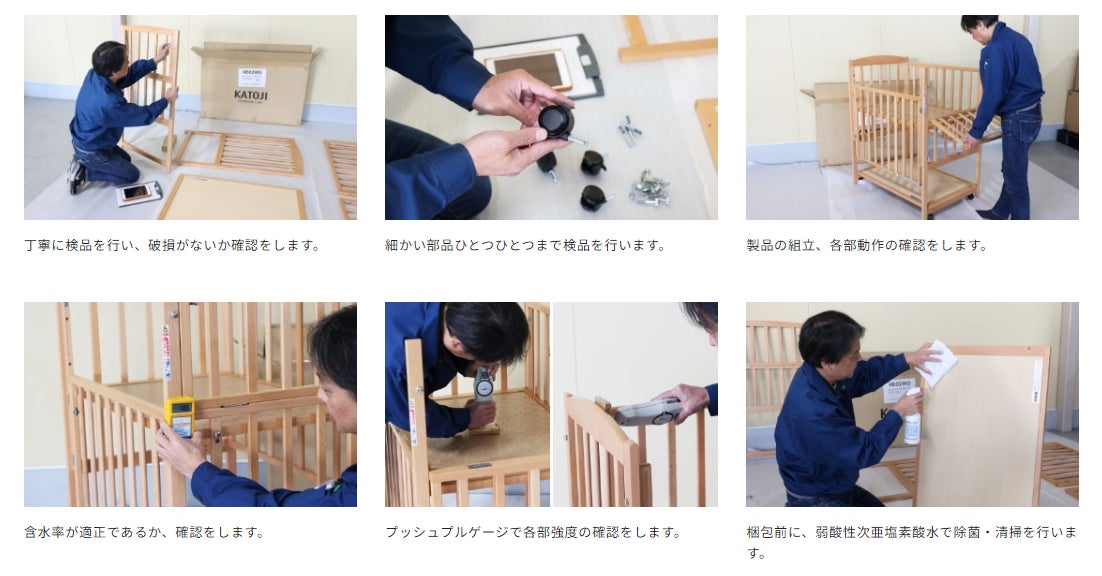 KATOJI

丁寧に検品を行い、破損がないか確認をします。

細かい部品ひとつひとつまで検品を行います。

製品の組立、各部動作の確認をします。

含水率が適正であるか、確認をします。

プッシュプルゲージで各部強度の確認をします。

梱包前に、弱酸性次亜塩素酸水で除菌・清掃を行います。