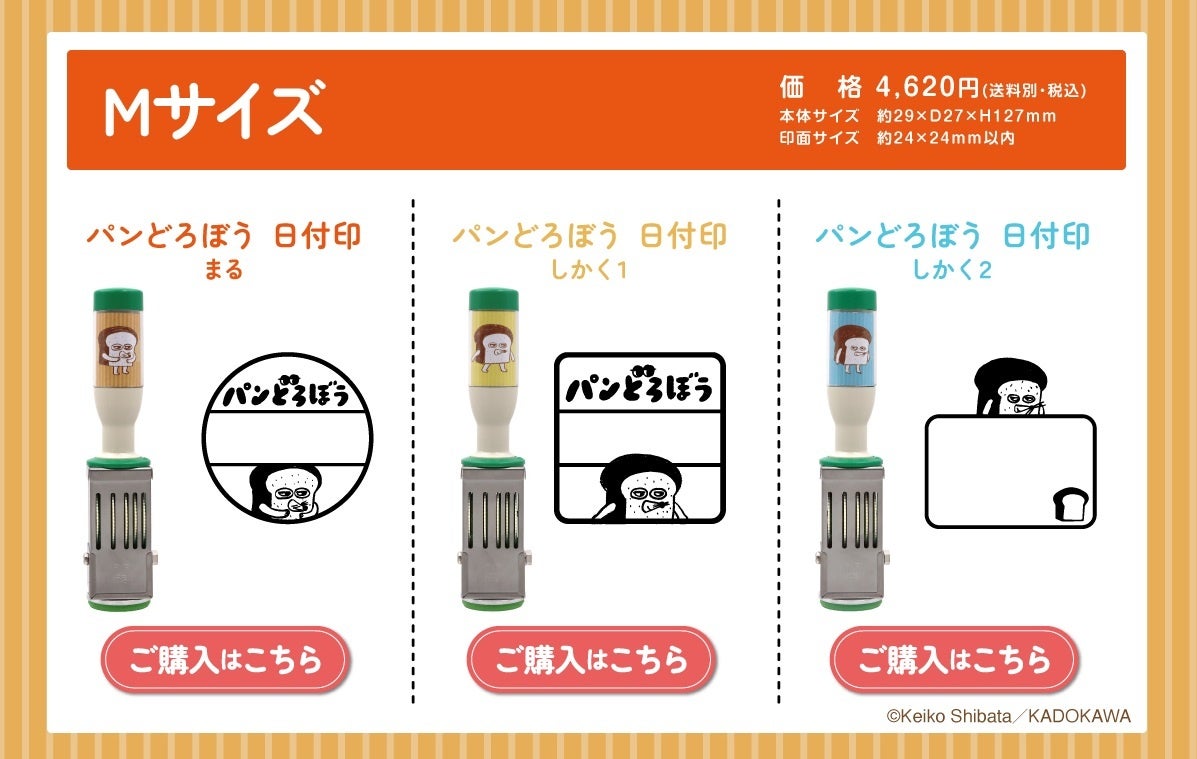 Mサイズ

価　格 4,620円(送料別・税込)
本体サイズ　約29×D27×H127mm
印面サイズ　約24×24mm以内

パンどろぼう 日付印
まる

パンどろぼう

ご購入はこちら

パンどろぼう 日付印
しかく1

パンどろぼう

ご購入はこちら

パンどろぼう 日付印
しかく2

ご購入はこちら

©Keiko Shibata／KADOKAWA