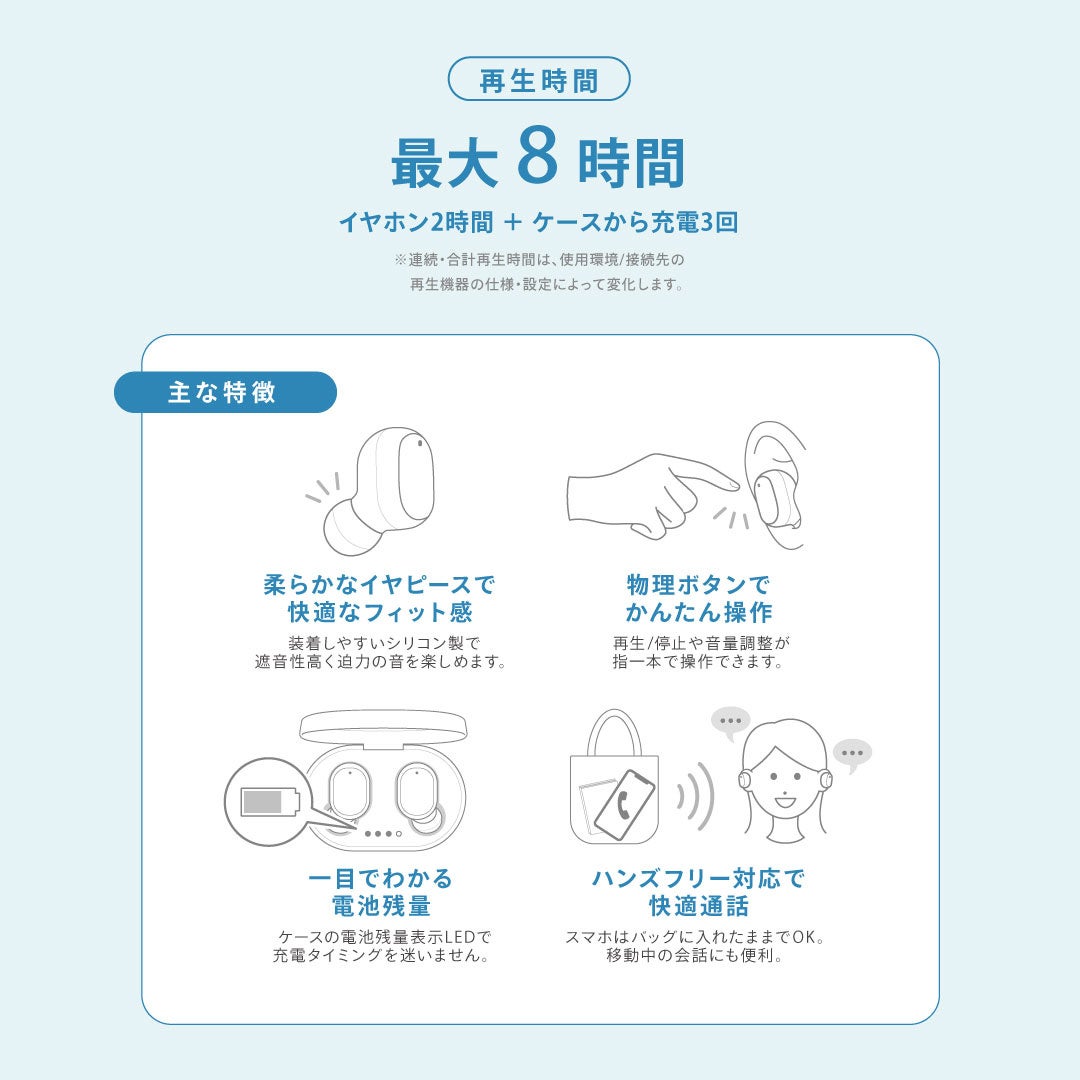 再生時間

最大 8 時間

イヤホン2時間 ＋ ケースから充電3回

※連続・合計再生時間は、使用環境/接続先の再生機器の仕様・設定によって変化します。

主な特徴

柔らかなイヤピースで快適なフィット感

装着しやすいシリコン製で遮音性高く迫力の音を楽しめます。

物理ボタンでかんたん操作

再生/停止や音量調整が指一本で操作できます。

一目でわかる電池残量

ケースの電池残量表示LEDで充電タイミングを迷いません。

ハンズフリー対応で快適通話

スマホはバッグに入れたままでOK。移動中の会話にも便利。