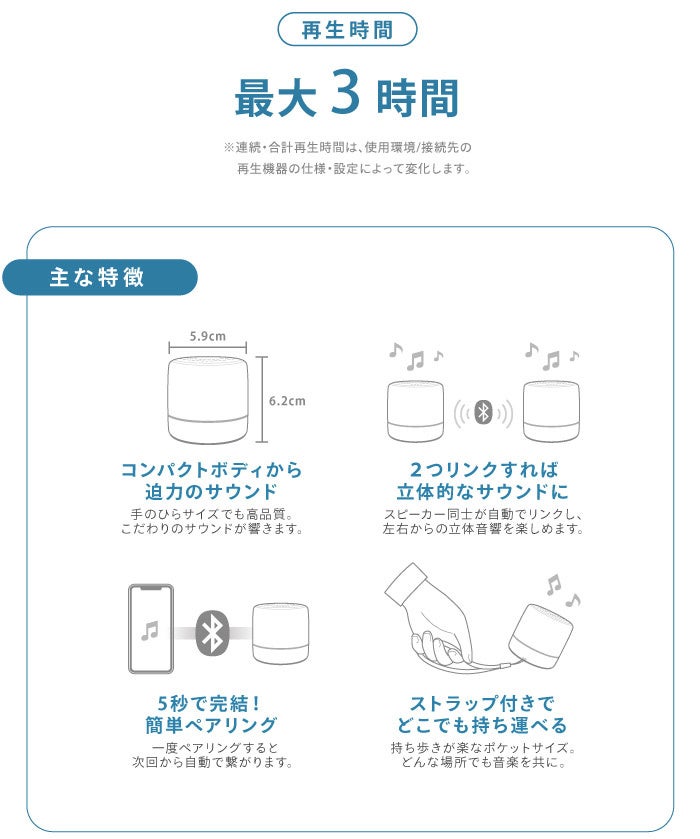 再生時間

最大 3 時間

※連続・合計再生時間は、使用環境/接続先の再生機器の仕様・設定によって変化します。

主な特徴

5.9cm

6.2cm

コンパクトボディから迫力のサウンド

手のひらサイズでも高品質。こだわりのサウンドが響きます。

2つリンクすれば立体的なサウンドに

スピーカー同士が自動でリンクし、左右からの立体音響を楽しめます。

5秒で完結！簡単ペアリング

一度ペアリングすると次回から自動で繋がります。

ストラップ付きでどこでも持ち運べる

持ち歩きが楽なポケットサイズ。どんな場所でも音楽を共に。