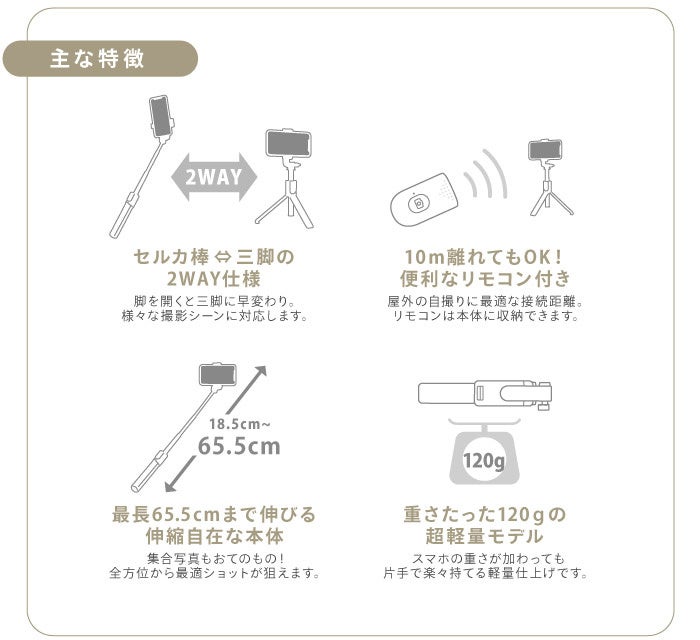 主な特徴

2WAY

セルカ棒 ⇔ 三脚の
2WAY仕様

脚を開くと三脚に早変わり。
様々な撮影シーンに対応します。

10m離れてもOK！
便利なリモコン付き

屋外の自撮りに最適な接続距離。
リモコンは本体に収納できます。

18.5cm~
65.5cm

最長65.5cmまで伸びる
伸縮自在な本体

集合写真もおてのもの！
全方位から最適ショットが狙えます。

120g

重さたった120gの
超軽量モデル

スマホの重さが加わっても
片手で楽々持てる軽量仕上げです。