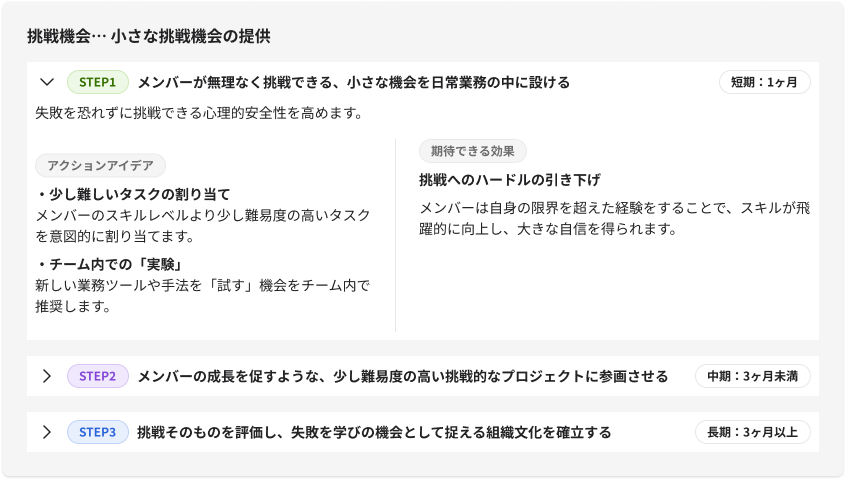 挑戦機会… 小さな挑戦機会の提供

STEP1 メンバーが無理なく挑戦できる、小さな機会を日常業務の中に設ける 短期：1ヶ月

失敗を恐れずに挑戦できる心理的安全性を高めます。

アクションアイデア

・少し難しいタスクの割り当て
メンバーのスキルレベルより少し難易度の高いタスクを意図的に割り当てます。

・チーム内での「実験」
新しい業務ツールや手法を「試す」機会をチーム内で推奨します。

期待できる効果

挑戦へのハードルの引き下げ

メンバーは自身の限界を超えた経験をすることで、スキルが飛躍的に向上し、大きな自信を得られます。

STEP2 メンバーの成長を促すような、少し難易度の高い挑戦的なプロジェクトに参画させる 中期：3ヶ月未満

STEP3 挑戦そのものを評価し、失敗を学びの機会として捉える組織文化を確立する 長期：3ヶ月以上