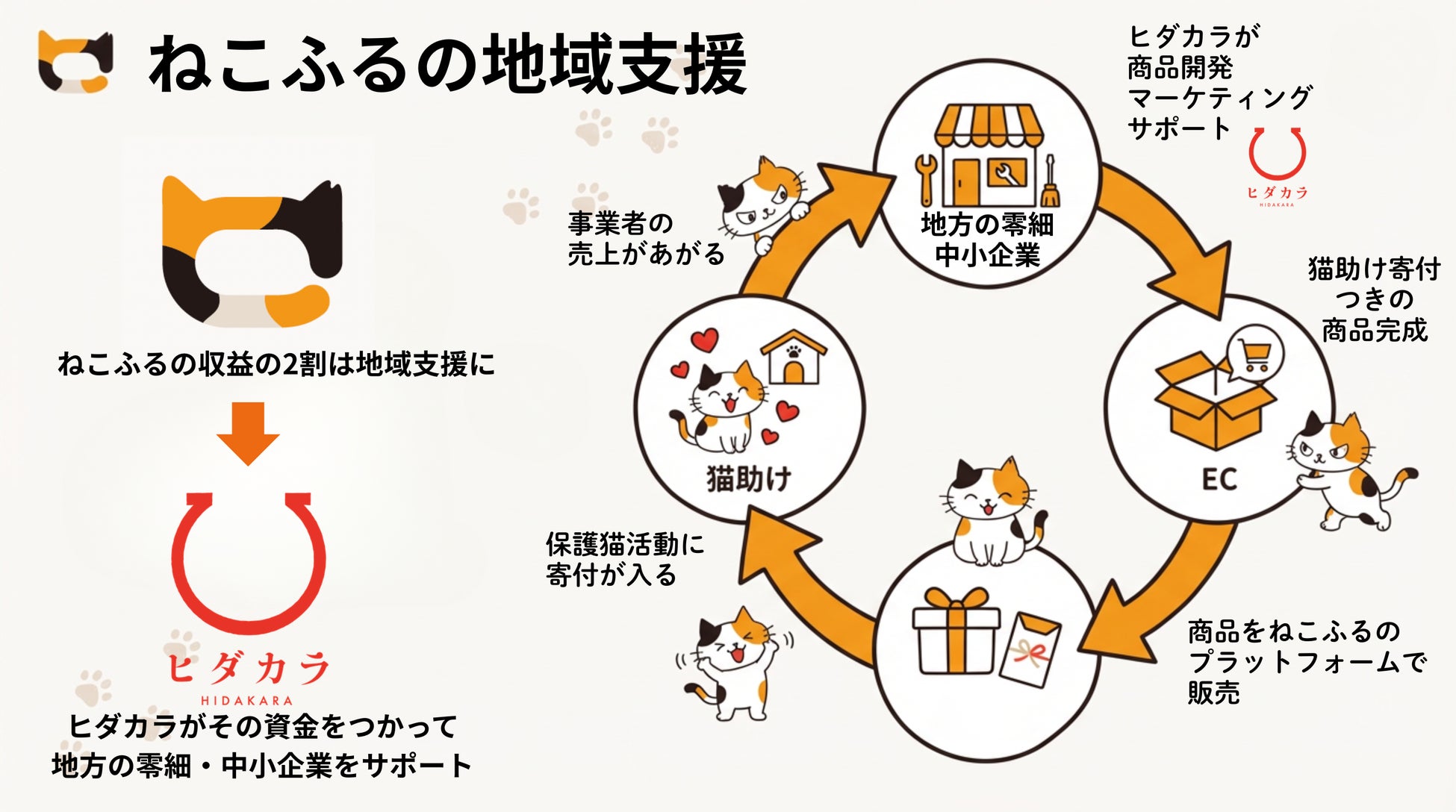 ねこふるの地域支援

ねこふるの収益の2割は地域支援に

ヒダカラ
HIDAKARA

ヒダカラがその資金をつかって
地方の零細・中小企業をサポート

ヒダカラが
商品開発
マーケティング
サポート

ヒダカラ
HIDAKARA

地方の零細
中小企業

猫助け寄付
つきの
商品完成

EC

商品をねこふるの
プラットフォームで
販売

保護猫活動に
寄付が入る

猫助け

事業者の
売上があがる