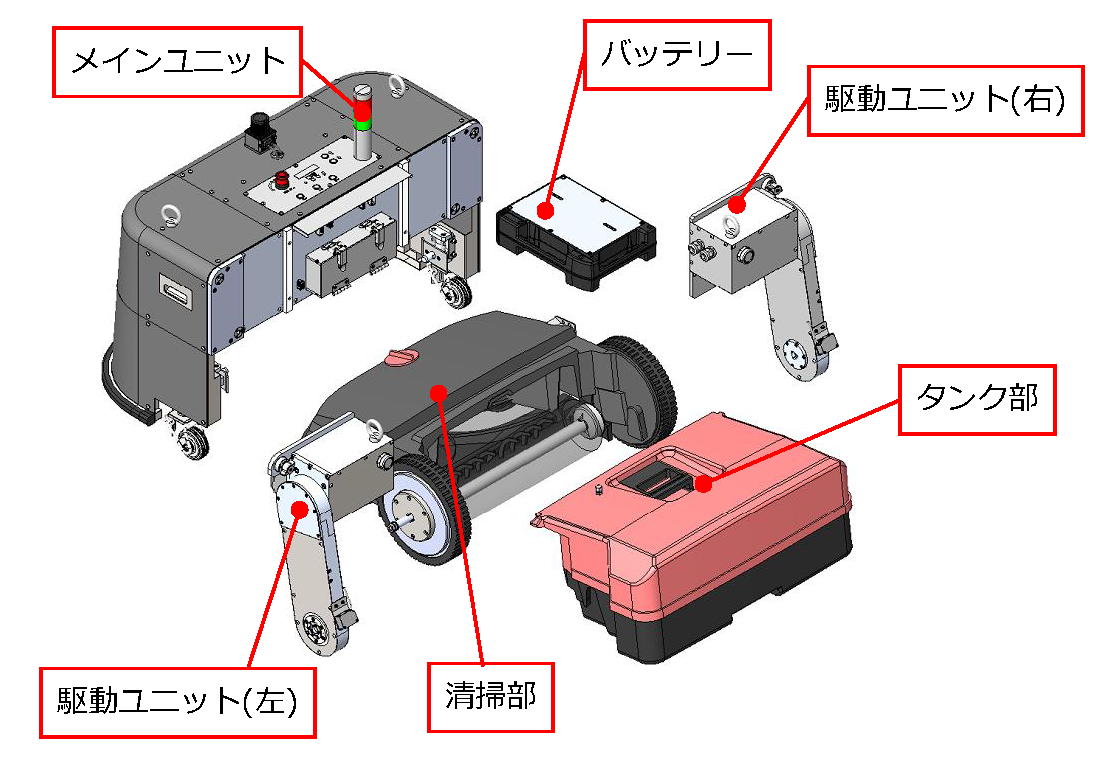 メインユニット

バッテリー

駆動ユニット(右)

タンク部

駆動ユニット(左)

清掃部