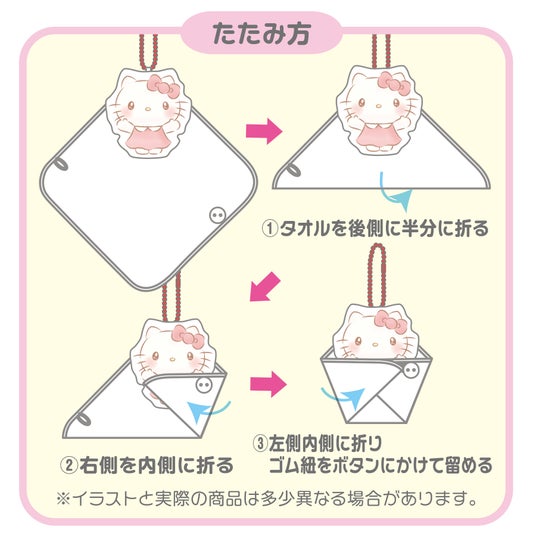 たたみ方

①タオルを後側に半分に折る

②右側を内側に折る

③左側内側に折り
ゴム紐をボタンにかけて留める

※イラストと実際の商品は多少異なる場合があります。