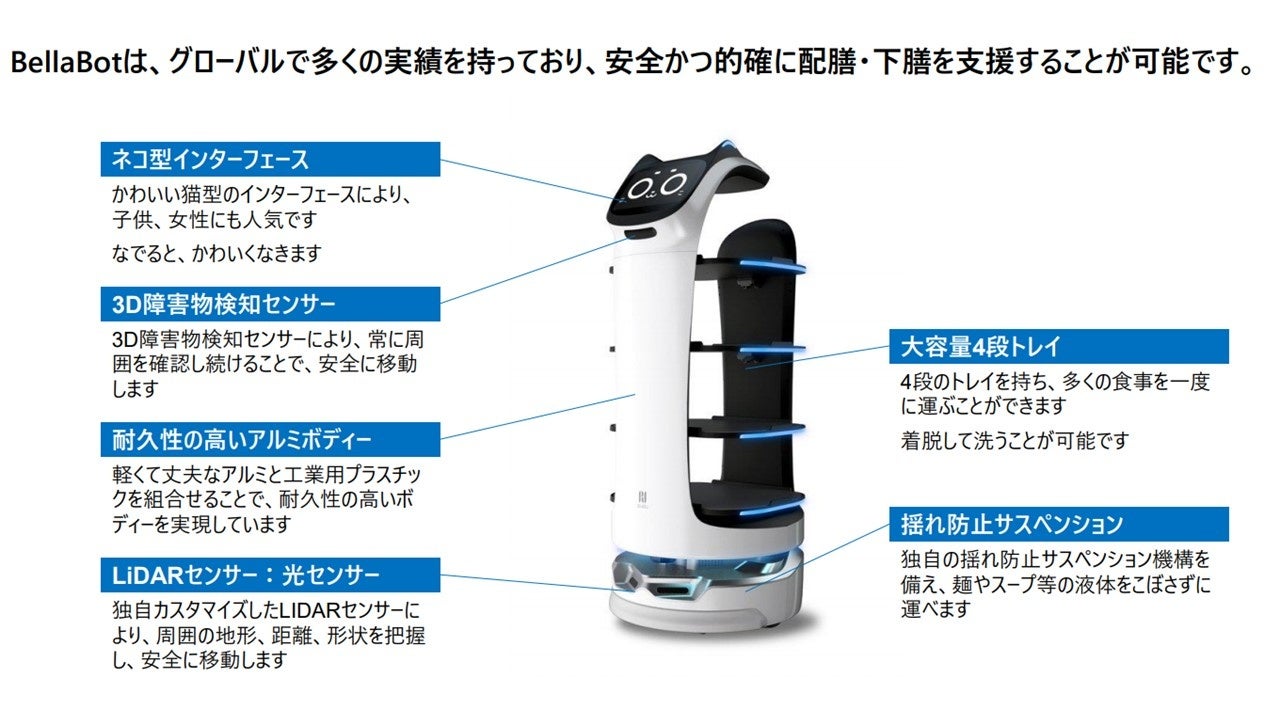 BellaBotは、グローバルで多くの実績を持っており、安全かつ的確に配膳・下膳を支援することが可能です。

ネコ型インターフェース

かわいい猫型のインターフェースにより、子供、女性にも人気です

なでると、かわいくなきます

3D障害物検知センサー

3D障害物検知センサーにより、常に周囲を確認し続けることで、安全に移動します

耐久性の高いアルミボディー

軽くて丈夫なアルミと工業用プラスチックを組合せることで、耐久性の高いボディーを実現しています

LiDARセンサー：光センサー

独自カスタマイズしたLIDARセンサーにより、周囲の地形、距離、形状を把握し、安全に移動します

大容量4段トレイ

4段のトレイを持ち、多くの食事を一度に運ぶことができます

着脱して洗うことが可能です

揺れ防止サスペンション

独自の揺れ防止サスペンション機構を備え、麺やスープ等の液体をこぼさずに運べます