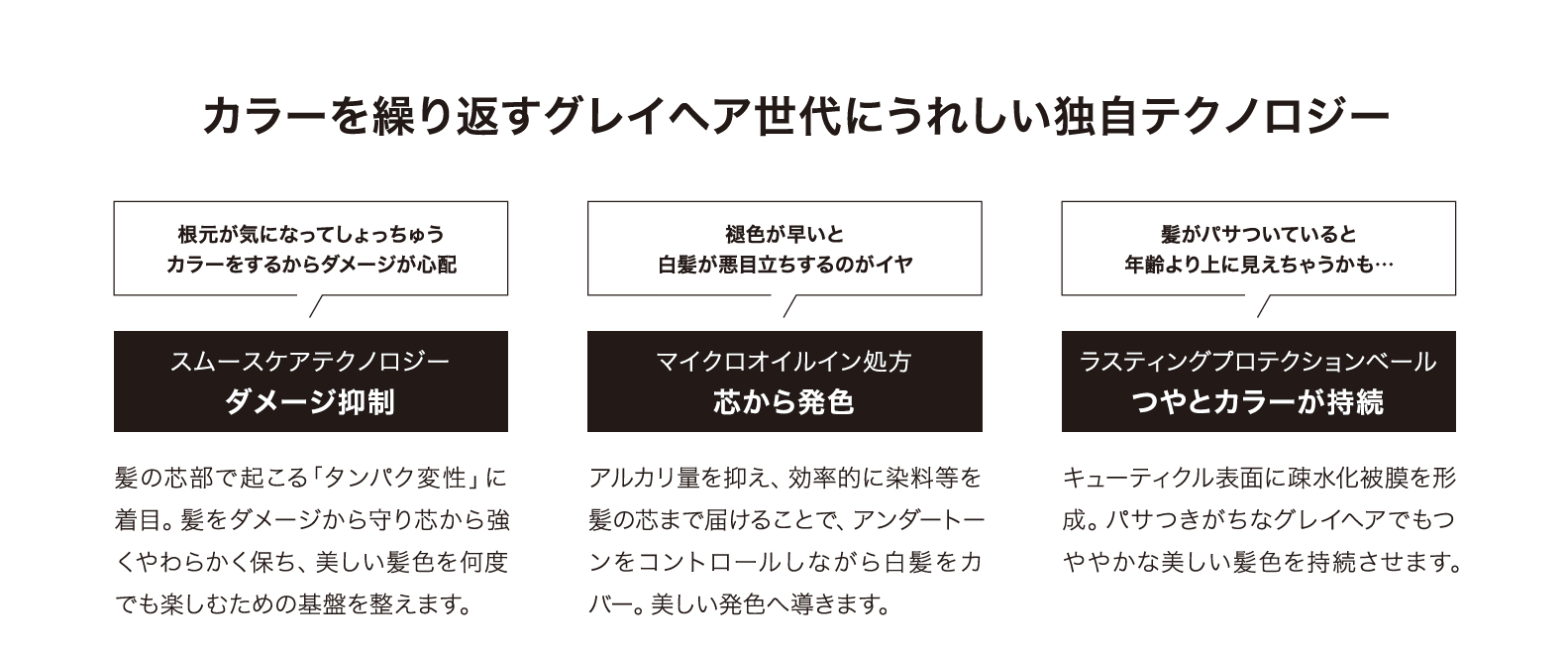 カラーを繰り返すグレイヘア世代にうれしい独自テクノロジー

根元が気になってしょっちゅう
カラーをするからダメージが心配

スムースケアテクノロジー
ダメージ抑制

髪の芯部で起こる「タンパク変性」に着目。髪をダメージから守り芯から強くやわらかく保ち、美しい髪色を何度でも楽しむための基盤を整えます。

褪色が早いと
白髪が悪目立ちするのがイヤ

マイクロオイルイン処方
芯から発色

アルカリ量を抑え、効率的に染料等を髪の芯まで届けることで、アンダートーンをコントロールしながら白髪をカバー。美しい発色へ導きます。

髪がパサついていると
年齢より上に見えちゃうかも…

ラスティングプロテクションベール
つやとカラーが持続

キューティクル表面に疎水化被膜を形成。パサつきがちなグレイヘアでもつややかな美しい髪色を持続させます。