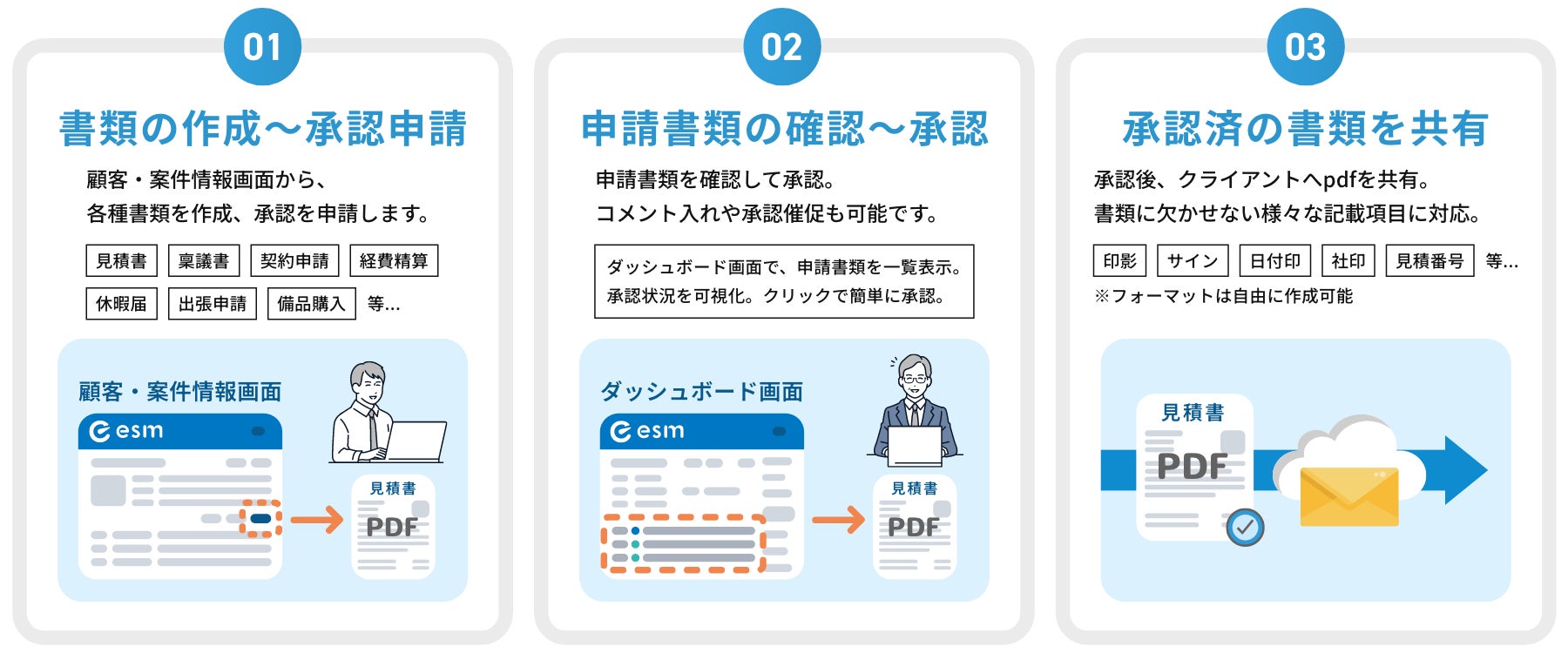 01

書類の作成〜承認申請

顧客・案件情報画面から、
各種書類を作成、承認を申請します。

見積書 稟議書 契約申請 経費精算
休暇届 出張申請 備品購入 等...

顧客・案件情報画面

esm

見積書
PDF

02

申請書類の確認〜承認

申請書類を確認して承認。
コメント入れや承認催促も可能です。

ダッシュボード画面で、申請書類を一覧表示。
承認状況を可視化。クリックで簡単に承認。

ダッシュボード画面

esm

見積書
PDF

03

承認済の書類を共有

承認後、クライアントへpdfを共有。
書類に欠かせない様々な記載項目に対応。

印影 サイン 日付印 社印 見積番号 等...
※フォーマットは自由に作成可能

見積書
PDF