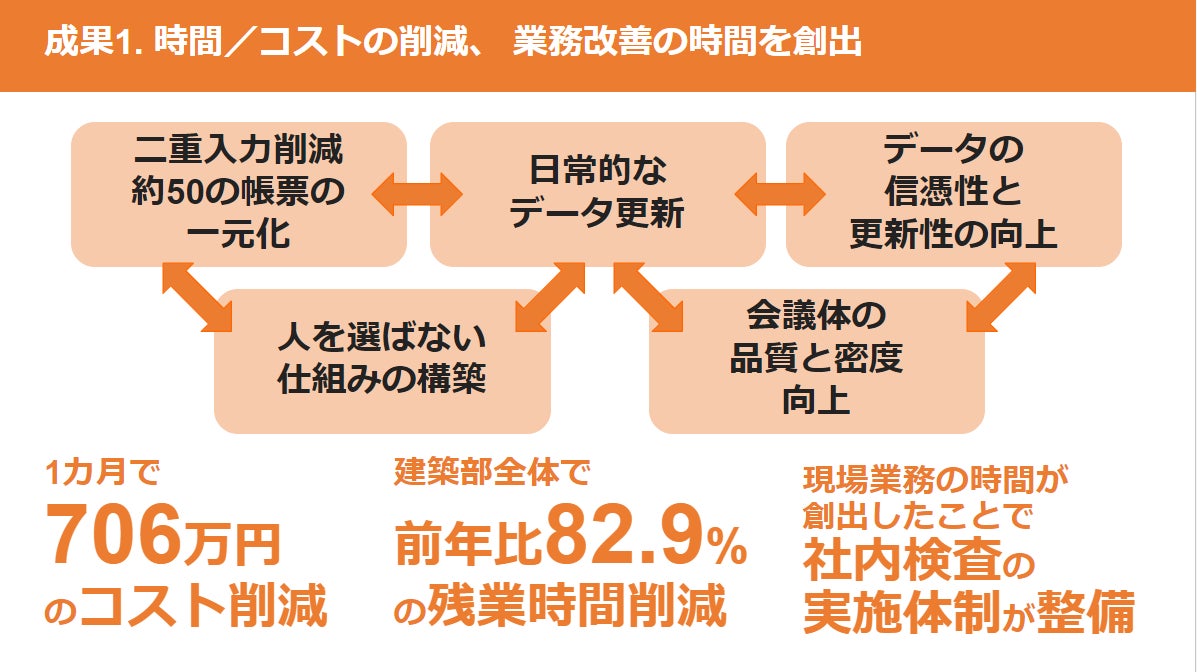 成果1.時間／コストの削減、 業務改善の時間を創出

二重入力削減
約50の帳票の
一元化

日常的な
データ更新

データの
信憑性と
更新性の向上

人を選ばない
仕組みの構築

会議体の
品質と密度
向上

1カ月で
706万円
のコスト削減

建築部全体で
前年比82.9%
の残業時間削減

現場業務の時間が
創出したことで
社内検査の
実施体制が整備