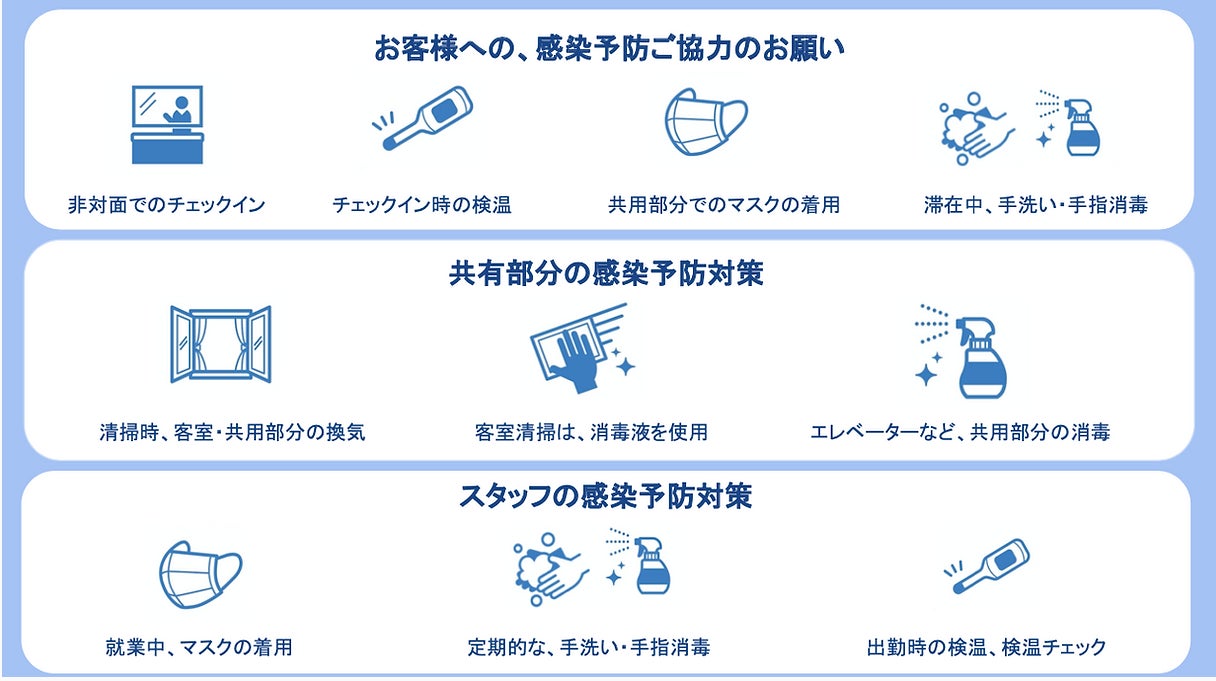 お客様への、感染予防ご協力のお願い

非対面でのチェックイン

チェックイン時の検温

共用部分でのマスクの着用

滞在中、手洗い・手指消毒

共有部分の感染予防対策

清掃時、客室・共用部分の換気

客室清掃は、消毒液を使用

エレベーターなど、共用部分の消毒

スタッフの感染予防対策

就業中、マスクの着用

定期的な、手洗い・手指消毒

出勤時の検温、検温チェック