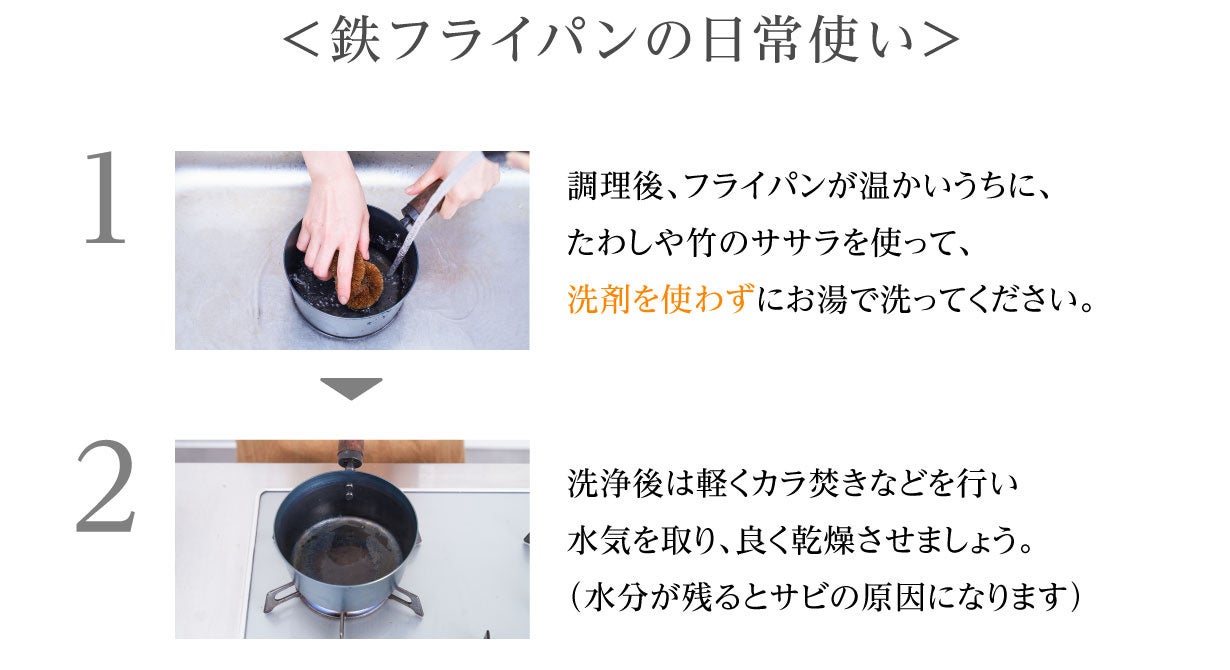 ＜鉄フライパンの日常使い＞

1

調理後、フライパンが温かいうちに、たわしや竹のササラを使って、洗剤を使わずにお湯で洗ってください。

2

洗浄後は軽くカラ焚きなどを行い水気を取り、良く乾燥させましょう。（水分が残るとサビの原因になります）