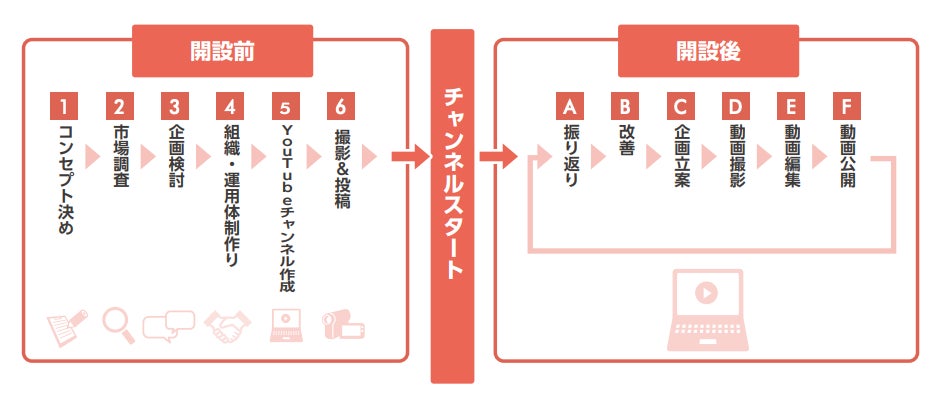 開設前

1 コンセプト決め
2 市場調査
3 企画検討
4 組織・運用体制作り
5 YouTubeチャンネル作成
6 撮影&投稿

チャンネルスタート

開設後

A 振り返り
B 改善
C 企画立案
D 動画撮影
E 動画編集
F 動画公開