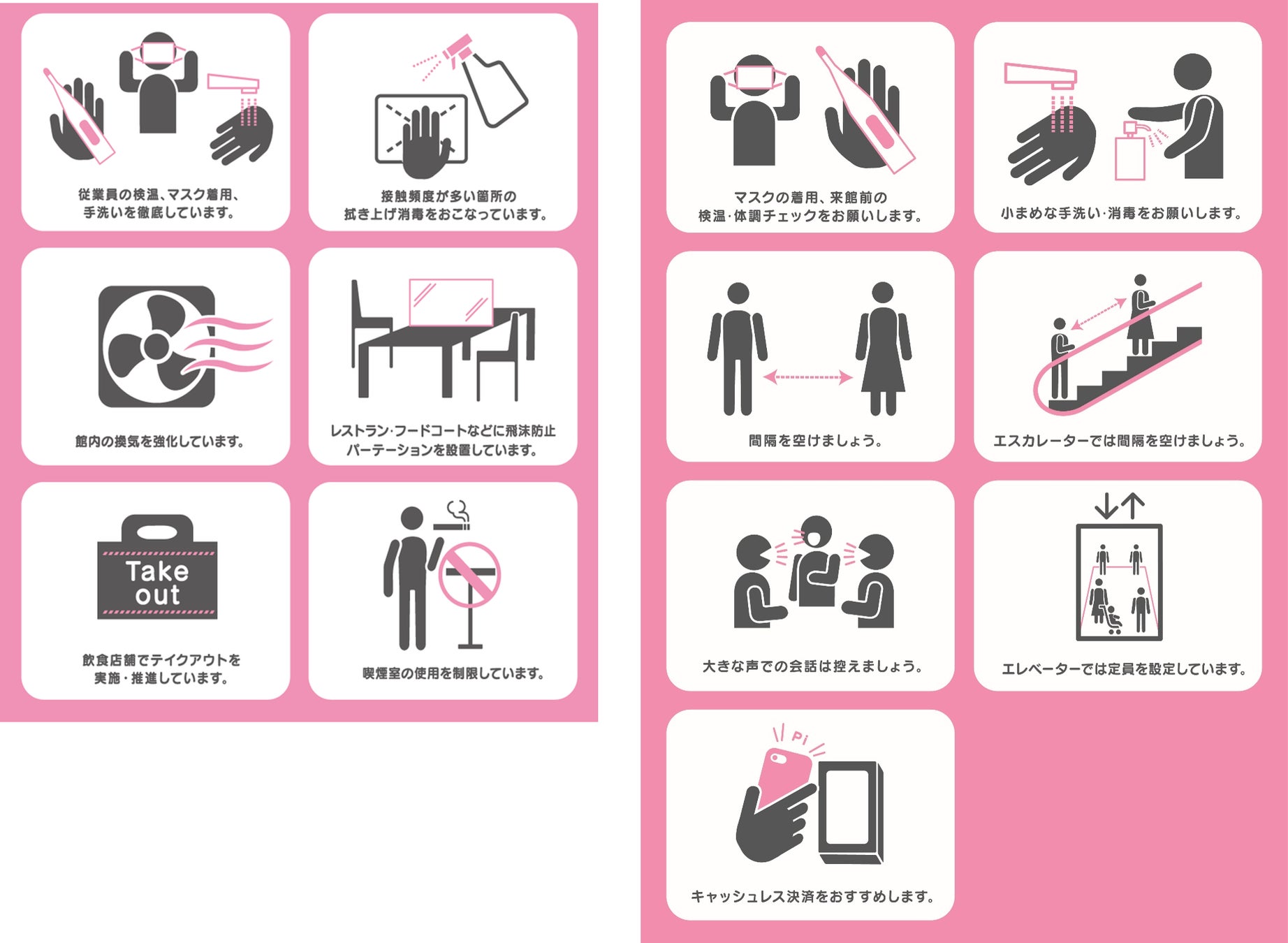 従業員の検温、マスク着用、手洗いを徹底しています。

接触頻度が多い箇所の拭き上げ消毒をおこなっています。

館内の換気を強化しています。

レストラン・フードコートなどに飛沫防止パーテーションを設置しています。

Take out

飲食店舗でテイクアウトを実施・推進しています。

喫煙室の使用を制限しています。

マスクの着用、来館前の検温・体調チェックをお願いします。

小まめな手洗い・消毒をお願いします。

間隔を空けましょう。

エスカレーターでは間隔を空けましょう。

大きな声での会話は控えましょう。

エレベーターでは定員を設定しています。

Pi

キャッシュレス決済をおすすめします。