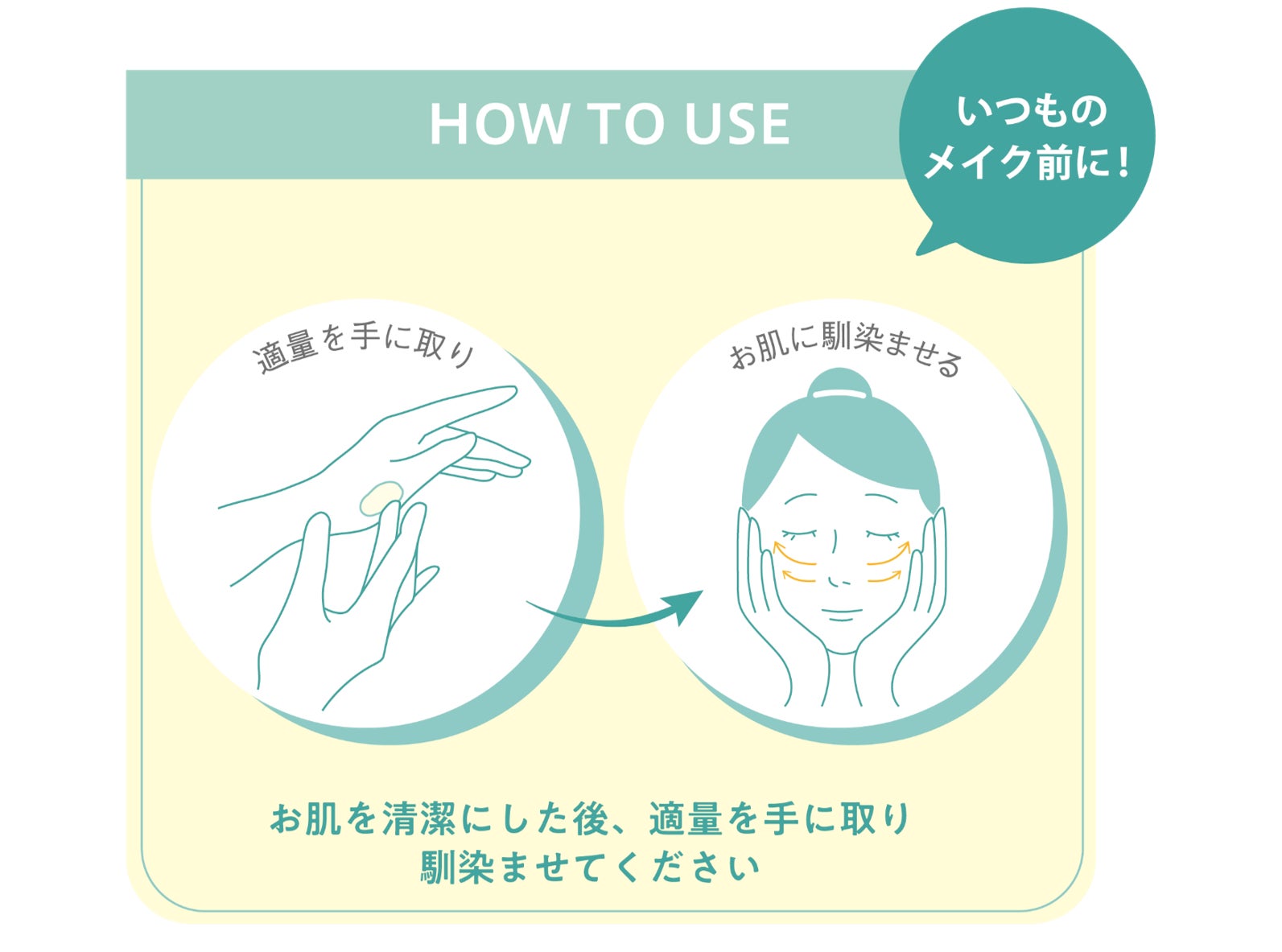 HOW TO USE

いつもの
メイク前に！

適量を手に取り

お肌に馴染ませる

お肌を清潔にした後、適量を手に取り
馴染ませてください