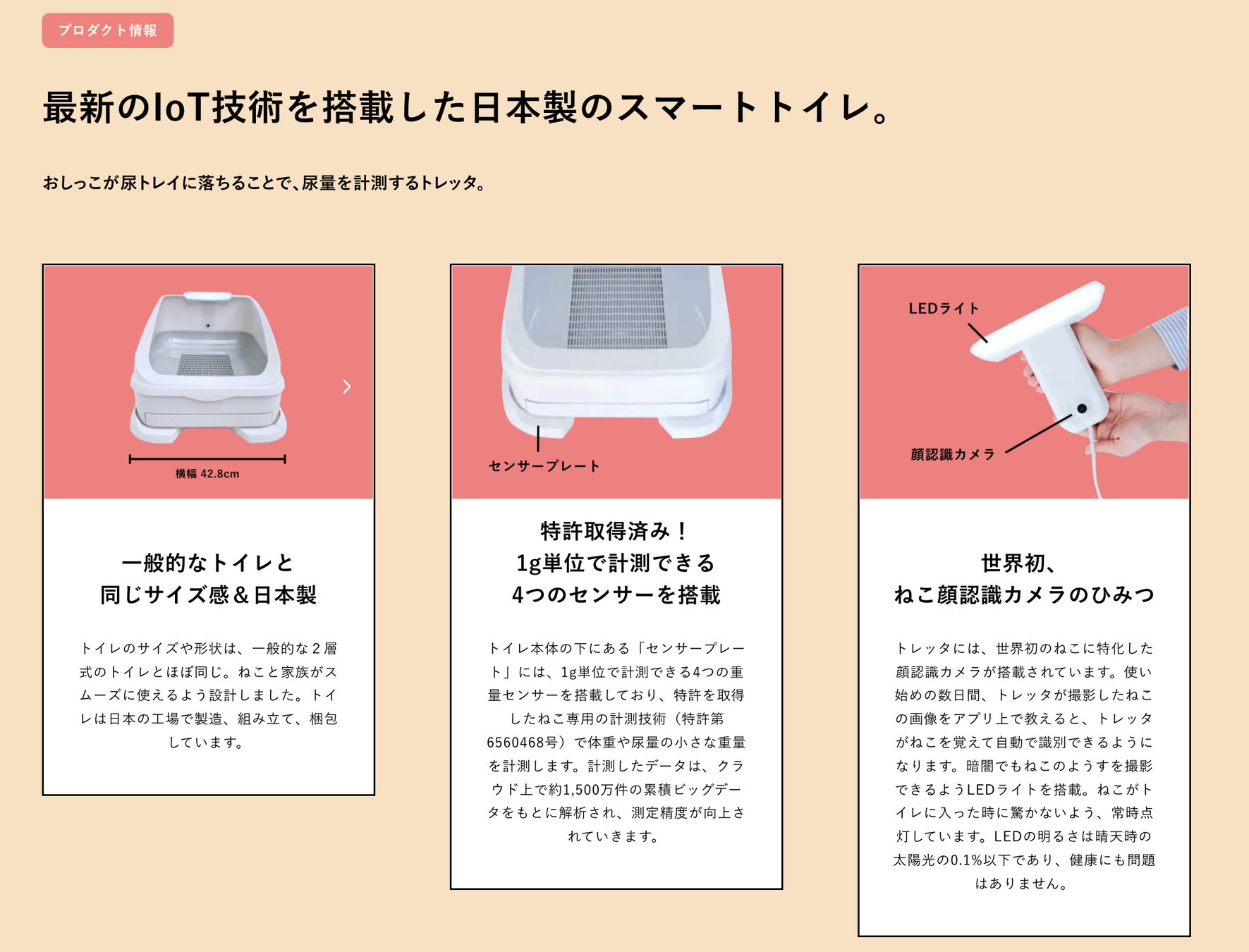 プロダクト情報

最新のIoT技術を搭載した日本製のスマートトイレ。

おしっこが尿トレイに落ちることで、尿量を計測するトレッタ。

横幅 42.8cm

一般的なトイレと
同じサイズ感＆日本製

トイレのサイズや形状は、一般的な２層式のトイレとほぼ同じ。ねこと家族がスムーズに使えるよう設計しました。トイレは日本の工場で製造、組み立て、梱包しています。

センサープレート

特許取得済み！
1g単位で計測できる
4つのセンサーを搭載

トイレ本体の下にある「センサープレート」には、1g単位で計測できる4つの重量センサーを搭載しており、特許を取得したねこ専用の計測技術（特許第6560468号）で体重や尿量の小さな重量を計測します。計測したデータは、クラウド上で約1,500万件の累積ビッグデータをもとに解析され、測定精度が向上されていきます。

LEDライト

顔認識カメラ

世界初、
ねこ顔認識カメラのひみつ

トレッタには、世界初のねこに特化した顔認識カメラが搭載されています。使い始めの数日間、トレッタが撮影したねこの画像をアプリ上で教えると、トレッタがねこを覚えて自動で識別できるようになります。暗闇でもねこのようすを撮影できるようLEDライトを搭載。ねこがトイレに入った時に驚かないよう、常時点灯しています。LEDの明るさは晴天時の太陽光の0.1%以下であり、健康にも問題はありません。