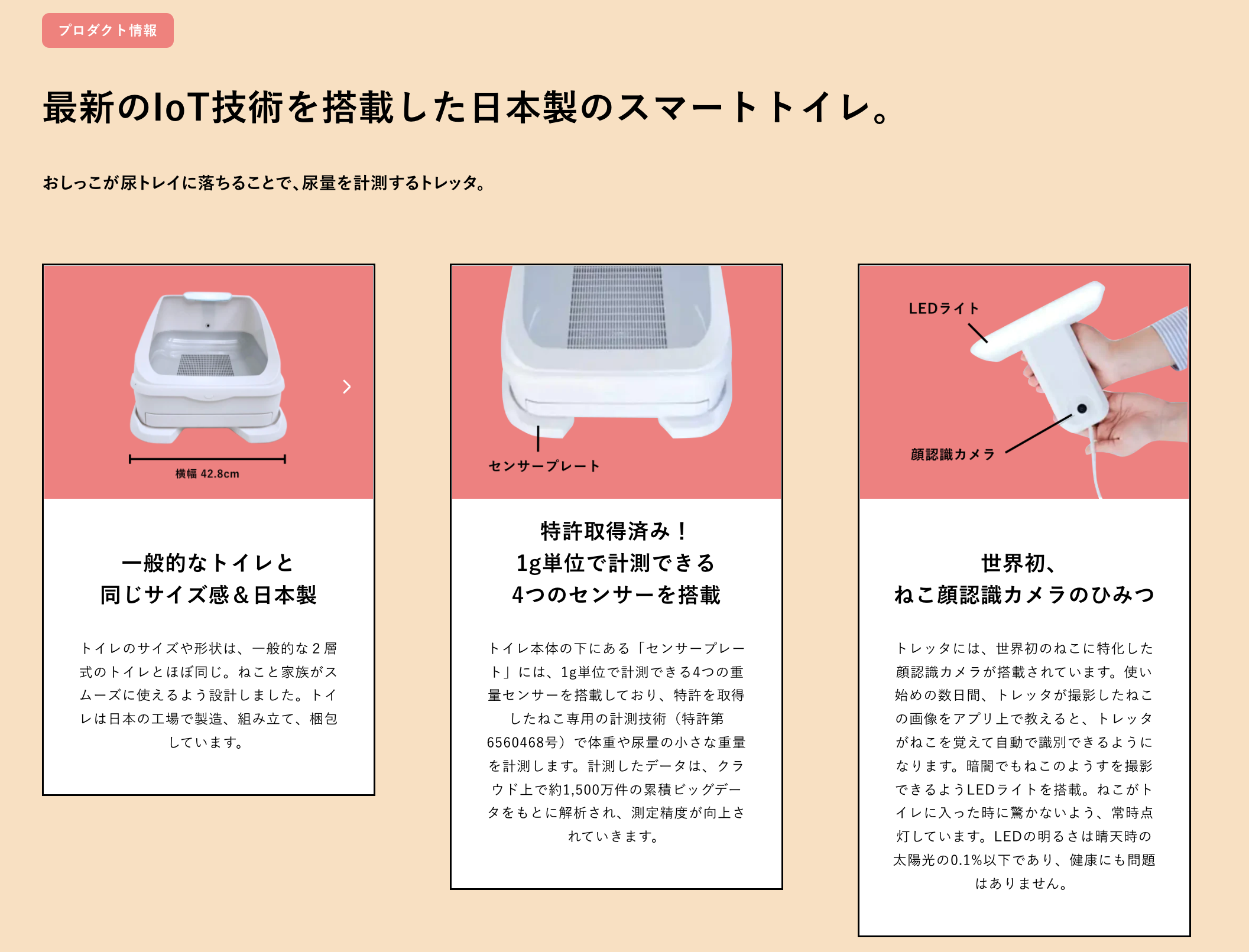 プロダクト情報

最新のIoT技術を搭載した日本製のスマートトイレ。

おしっこが尿トレイに落ちることで、尿量を計測するトレッタ。

横幅 42.8cm

一般的なトイレと
同じサイズ感＆日本製

トイレのサイズや形状は、一般的な２層式のトイレとほぼ同じ。ねこと家族がスムーズに使えるよう設計しました。トイレは日本の工場で製造、組み立て、梱包しています。

センサープレート

特許取得済み！
1g単位で計測できる
4つのセンサーを搭載

トイレ本体の下にある「センサープレート」には、1g単位で計測できる4つの重量センサーを搭載しており、特許を取得したねこ専用の計測技術（特許第6560468号）で体重や尿量の小さな重量を計測します。計測したデータは、クラウド上で約1,500万件の累積ビッグデータをもとに解析され、測定精度が向上されていきます。

LEDライト

顔認識カメラ

世界初、
ねこ顔認識カメラのひみつ

トレッタには、世界初のねこに特化した顔認識カメラが搭載されています。使い始めの数日間、トレッタが撮影したねこの画像をアプリ上で教えると、トレッタがねこを覚えて自動で識別できるようになります。暗闇でもねこのようすを撮影できるようLEDライトを搭載。ねこがトイレに入った時に驚かないよう、常時点灯しています。LEDの明るさは晴天時の太陽光の0.1%以下であり、健康にも問題はありません。