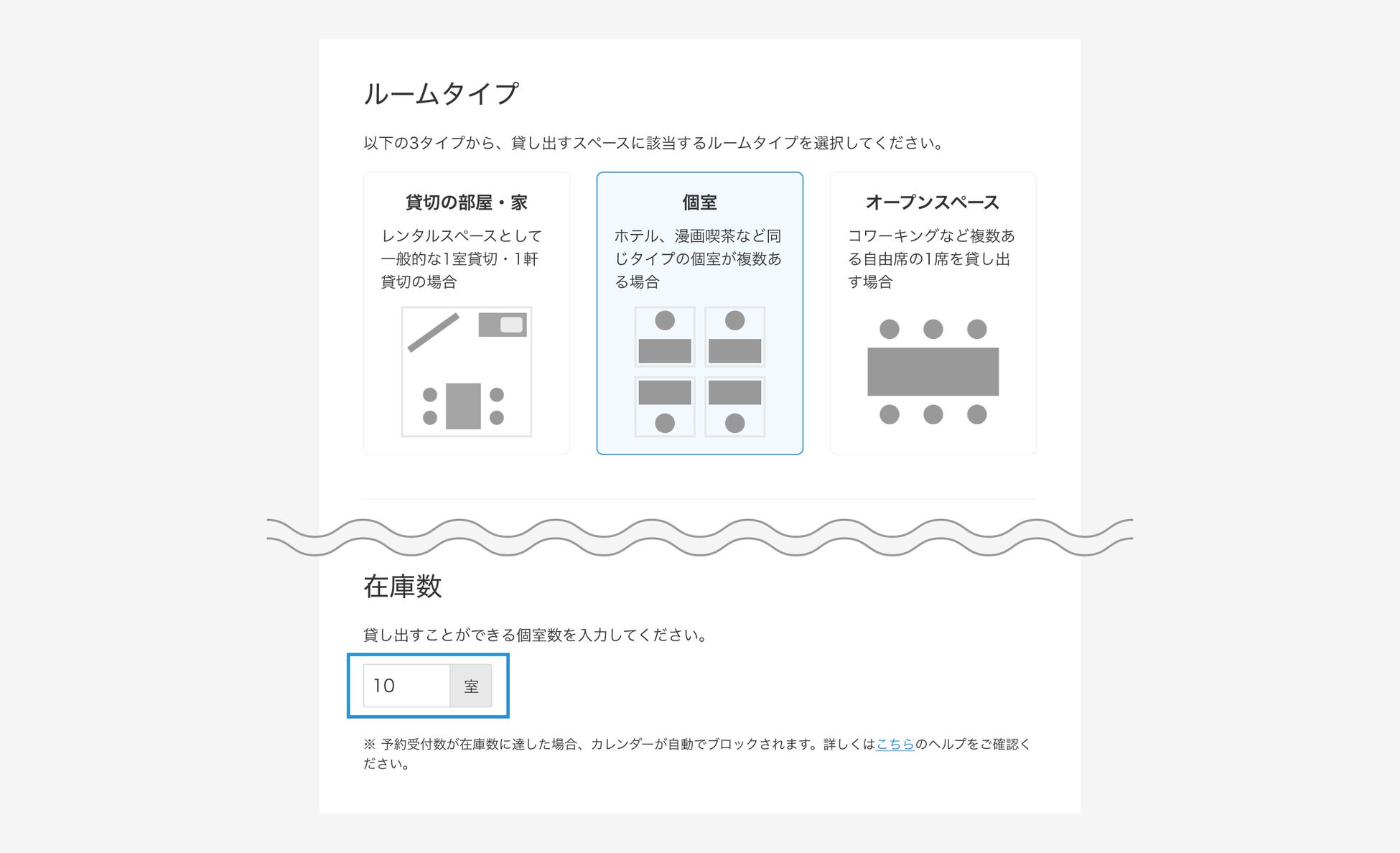 ルームタイプ

以下の3タイプから、貸し出すスペースに該当するルームタイプを選択してください。

貸切の部屋・家

レンタルスペースとして一般的な1室貸切・1軒貸切の場合

個室

ホテル、漫画喫茶など同じタイプの個室が複数ある場合

オープンスペース

コワーキングなど複数ある自由席の1席を貸し出す場合

在庫数

貸し出すことができる個室数を入力してください。

10 室

※ 予約受付数が在庫数に達した場合、カレンダーが自動でブロックされます。詳しくはこちらのヘルプをご確認ください。