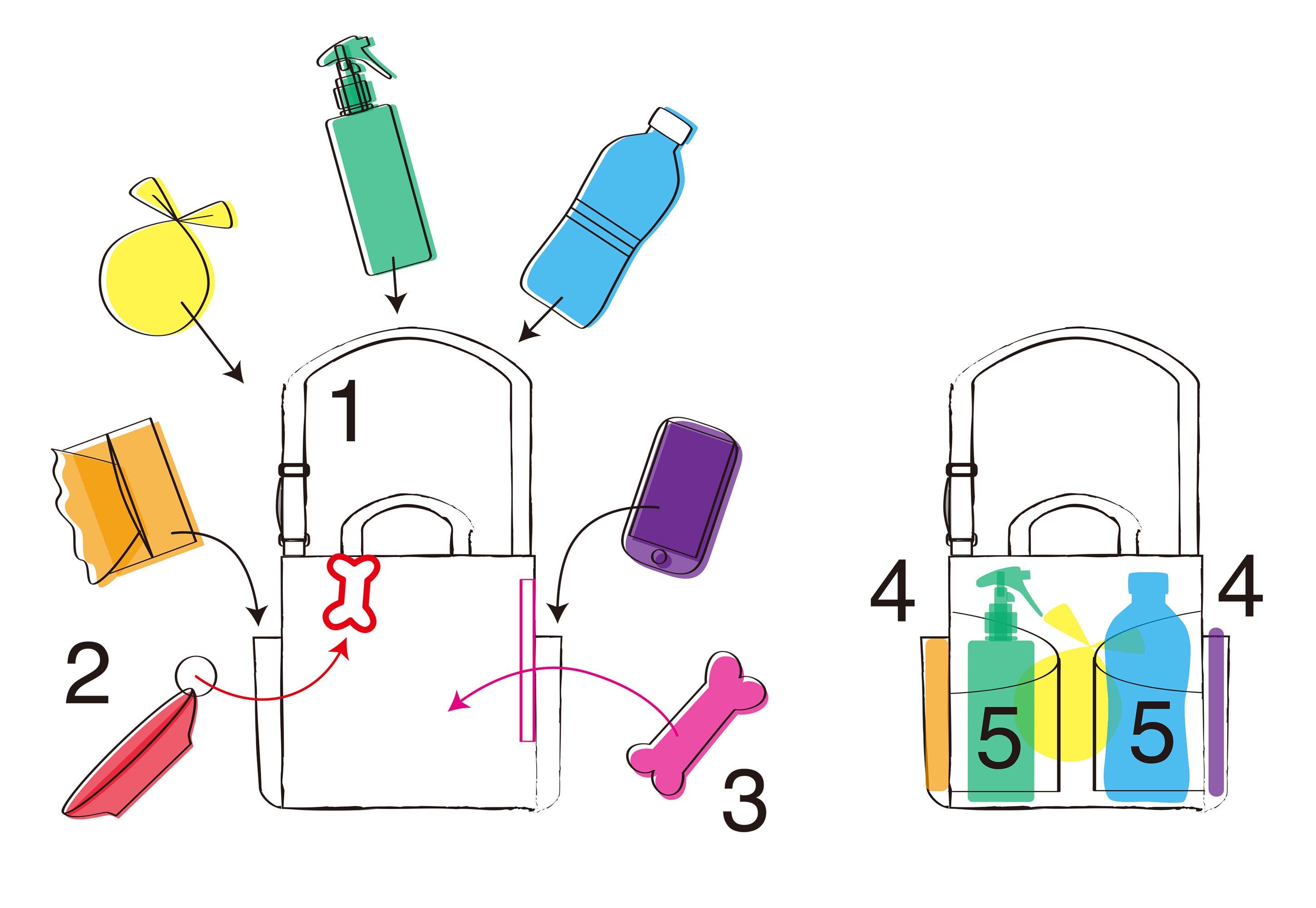 1
2
3
4
4
5
5