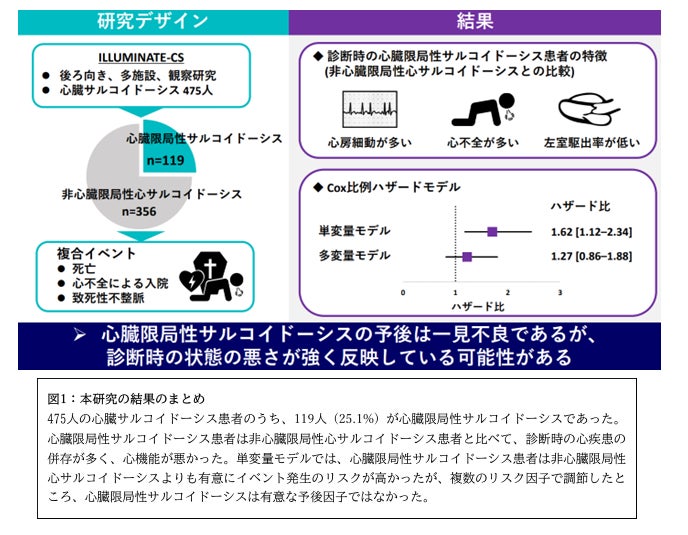 研究デザイン

ILLUMINATE-CS
● 後ろ向き、多施設、観察研究
● 心臓サルコイドーシス 475人

心臓限局性サルコイドーシス
n=119

非心臓限局性心サルコイドーシス
n=356

複合イベント
● 死亡
● 心不全による入院
● 致死性不整脈

結果

◆ 診断時の心臓限局性サルコイドーシス患者の特徴
(非心臓限局性心サルコイドーシスとの比較)

心房細動が多い　心不全が多い　左室駆出率が低い

◆ Cox比例ハザードモデル

ハザード比
単変量モデル　1.62 [1.12–2.34]
多変量モデル　1.27 [0.86–1.88]

0　1　2　3
ハザード比

➢ 心臓限局性サルコイドーシスの予後は一見不良であるが、診断時の状態の悪さが強く反映している可能性がある

図1：本研究の結果のまとめ
475人の心臓サルコイドーシス患者のうち、119人（25.1%）が心臓限局性サルコイドーシスであった。心臓限局性サルコイドーシス患者は非心臓限局性心サルコイドーシス患者と比べて、診断時の心疾患の併存が多く、心機能が悪かった。単変量モデルでは、心臓限局性サルコイドーシス患者は非心臓限局性心サルコイドーシスよりも有意にイベント発生のリスクが高かったが、複数のリスク因子で調節したところ、心臓限局性サルコイドーシスは有意な予後因子ではなかった。