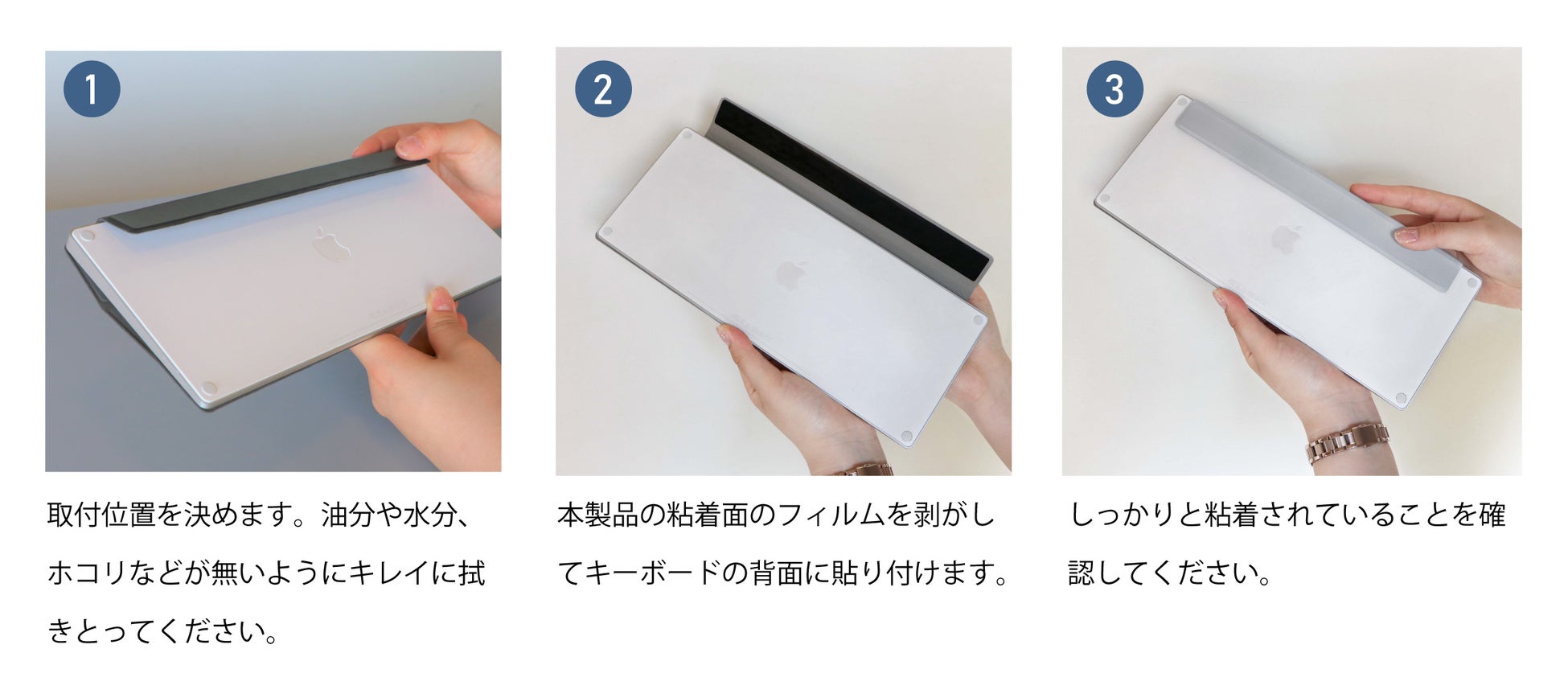 1

取付位置を決めます。油分や水分、ホコリなどが無いようにキレイに拭きとってください。

2

本製品の粘着面のフィルムを剥がしてキーボードの背面に貼り付けます。

3

しっかりと粘着されていることを確認してください。