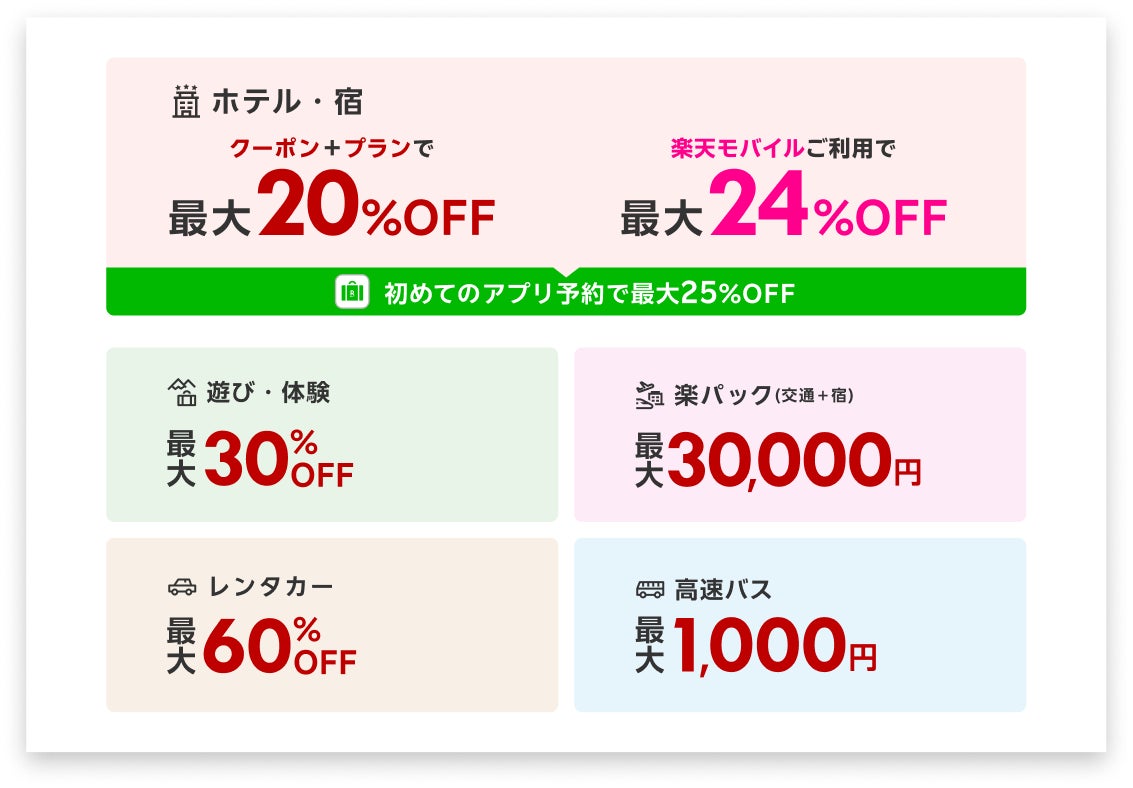 ホテル・宿

クーポン+プランで
最大20%OFF

楽天モバイルご利用で
最大24%OFF

初めてのアプリ予約で最大25%OFF

遊び・体験
最大30%OFF

楽パック(交通+宿)
最大30,000円

レンタカー
最大60%OFF

高速バス
最大1,000円