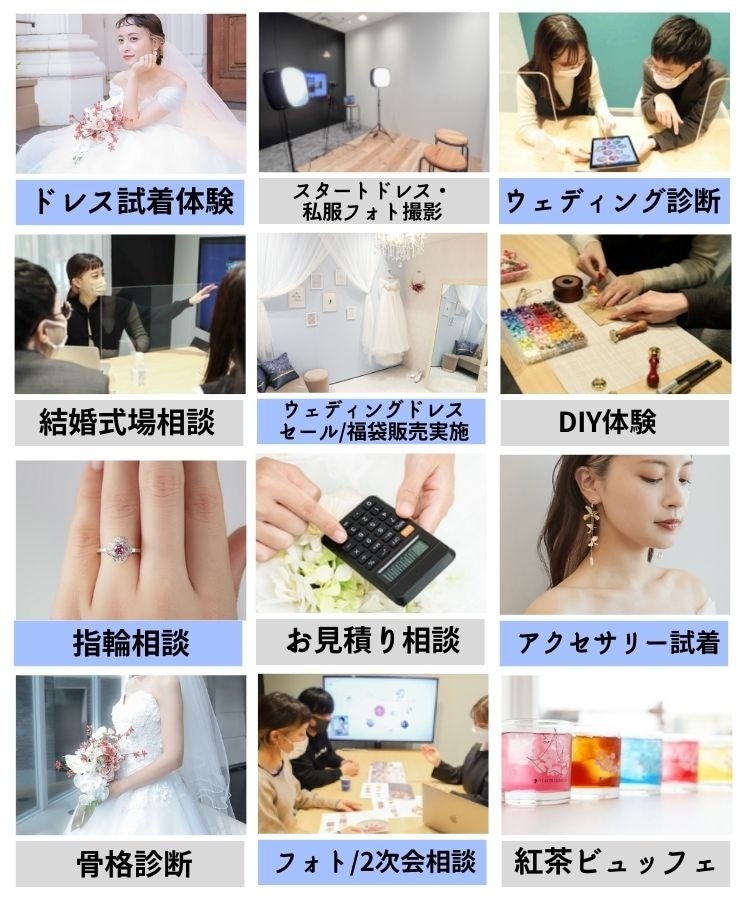 ドレス試着体験

スタートドレス・私服フォト撮影

ウェディング診断

結婚式場相談

ウェディングドレスセール/福袋販売実施

DIY体験

指輪相談

お見積り相談

アクセサリー試着

骨格診断

フォト/2次会相談

紅茶ビュッフェ