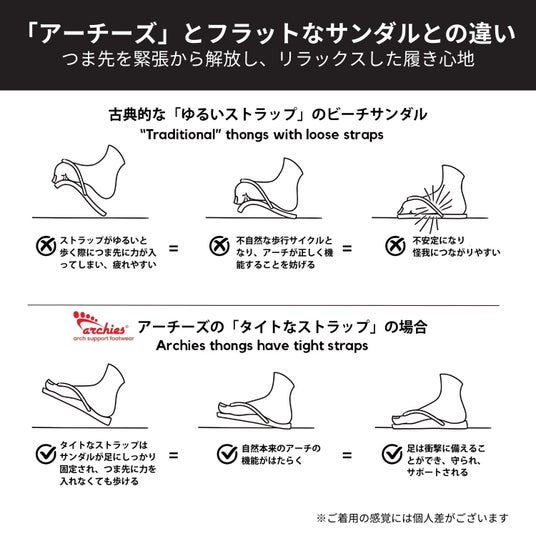 「アーチーズ」とフラットなサンダルとの違い
つま先を緊張から解放し、リラックスした履き心地

古典的な「ゆるいストラップ」のビーチサンダル
"Traditional" thongs with loose straps

ストラップがゆるいと歩く際につま先に力が入ってしまい、疲れやすい

=

不自然な歩行サイクルとなり、アーチが正しく機能することを妨げる

=

不安定になり怪我につながりやすい

archies
arch support footwear

アーチーズの「タイトなストラップ」の場合
Archies thongs have tight straps

タイトなストラップはサンダルが足にしっかり固定され、つま先に力を入れなくても歩ける

=

自然本来のアーチの機能がはたらく

=

足は衝撃に備えることができ、守られ、サポートされる

※ご着用の感覚には個人差がございます