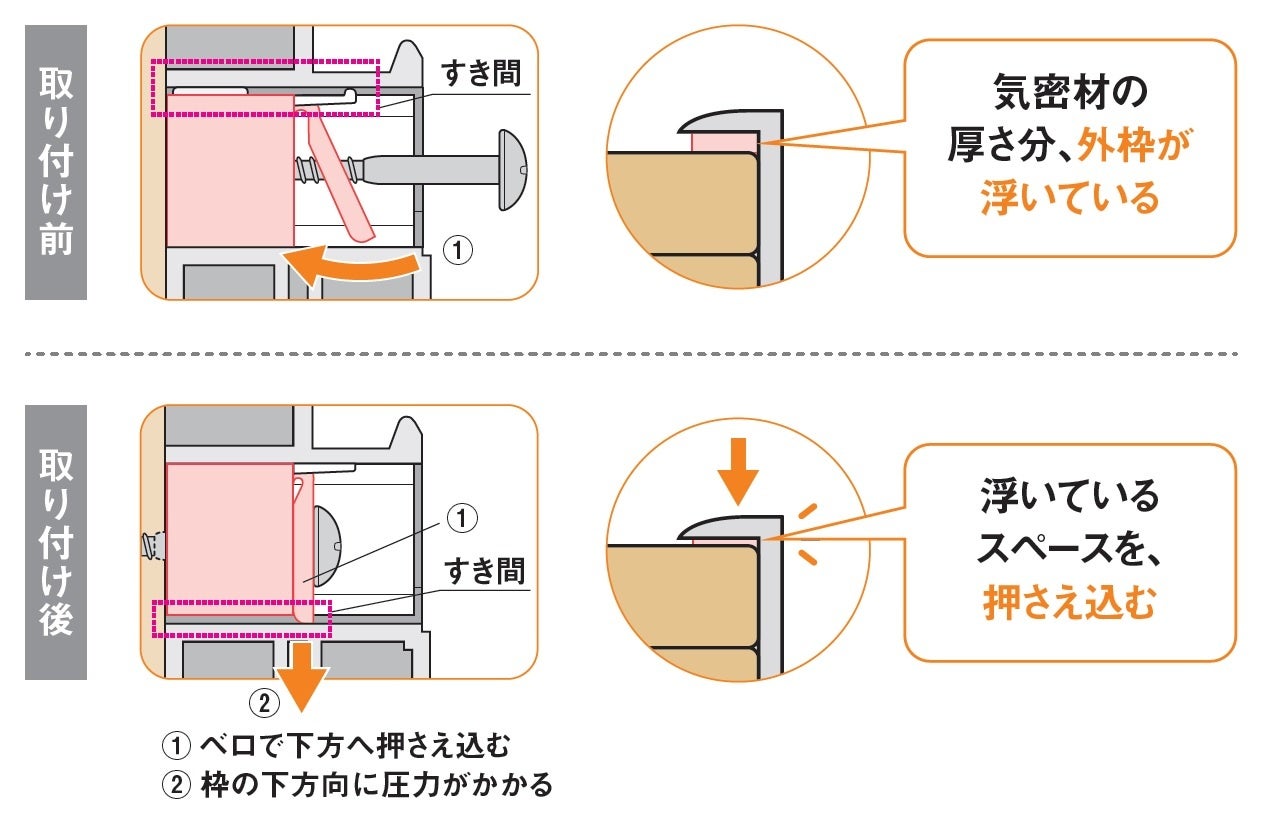 取り付け前

すき間

①

気密材の厚さ分、外枠が浮いている

取り付け後

①

すき間

②

① ベロで下方へ押さえ込む
② 枠の下方向に圧力がかかる

浮いているスペースを、押さえ込む