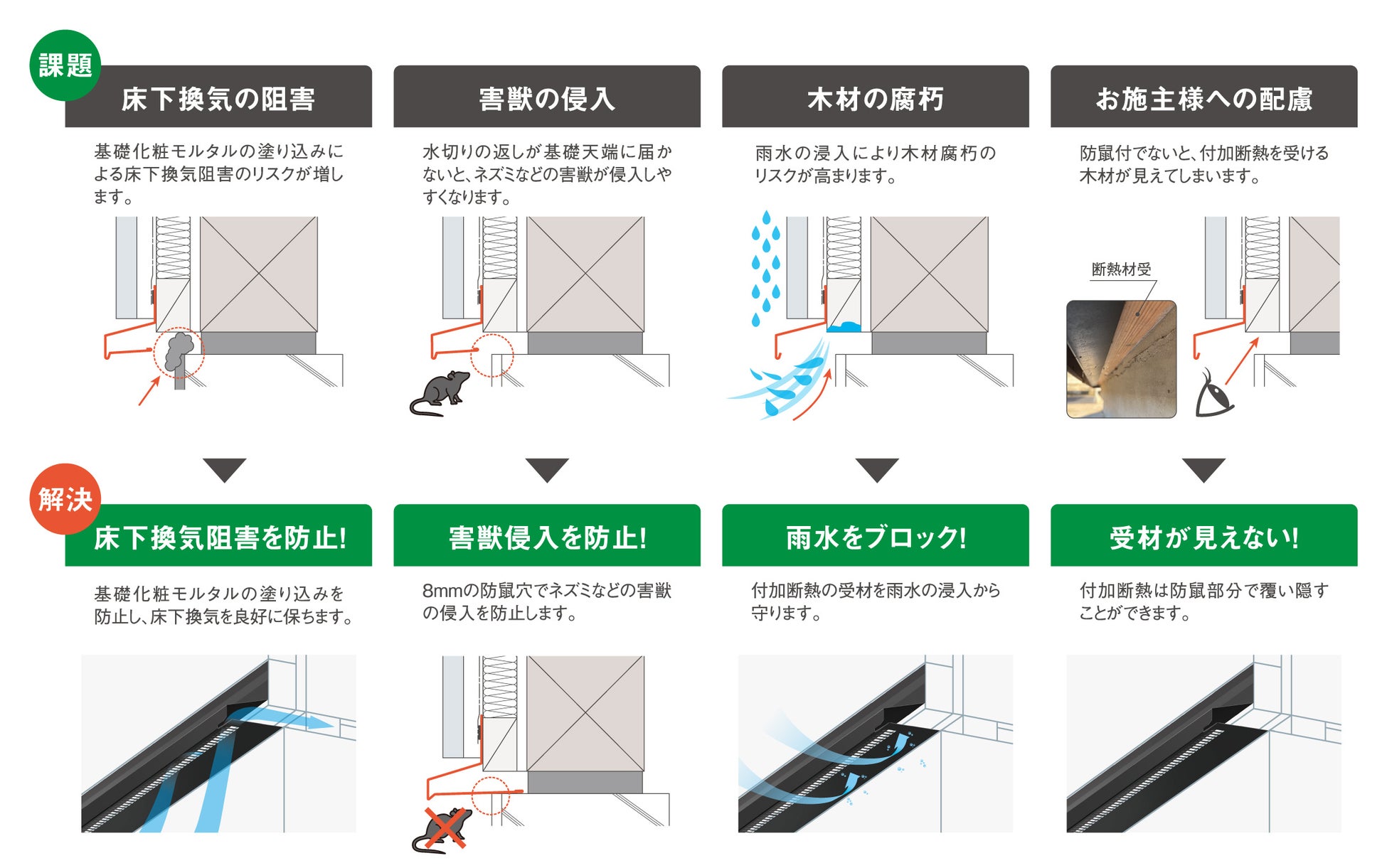 課題

床下換気の阻害

基礎化粧モルタルの塗り込みによる床下換気阻害のリスクが増します。

害獣の侵入

水切りの返しが基礎天端に届かないと、ネズミなどの害獣が侵入しやすくなります。

木材の腐朽

雨水の浸入により木材腐朽のリスクが高まります。

お施主様への配慮

防鼠付でないと、付加断熱を受ける木材が見えてしまいます。

断熱材受

解決

床下換気阻害を防止!

基礎化粧モルタルの塗り込みを防止し、床下換気を良好に保ちます。

害獣侵入を防止!

8mmの防鼠穴でネズミなどの害獣の侵入を防止します。

雨水をブロック!

付加断熱の受材を雨水の浸入から守ります。

受材が見えない!

付加断熱は防鼠部分で覆い隠すことができます。