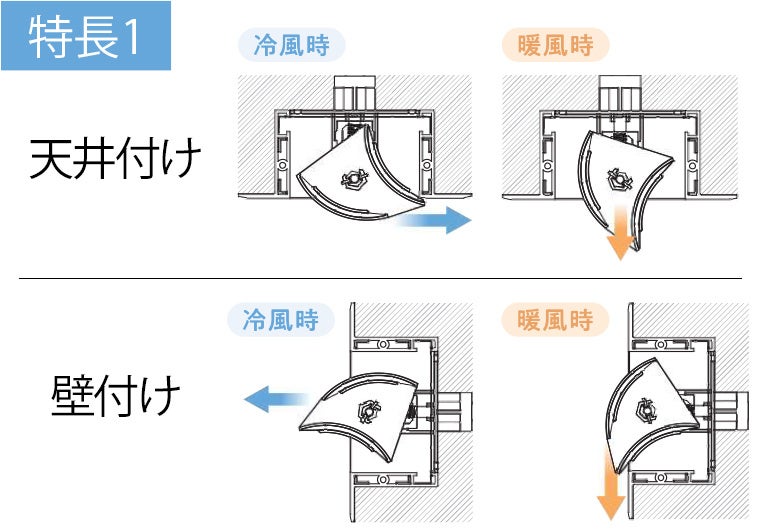 特長1

冷風時

暖風時

天井付け

冷風時

暖風時

壁付け