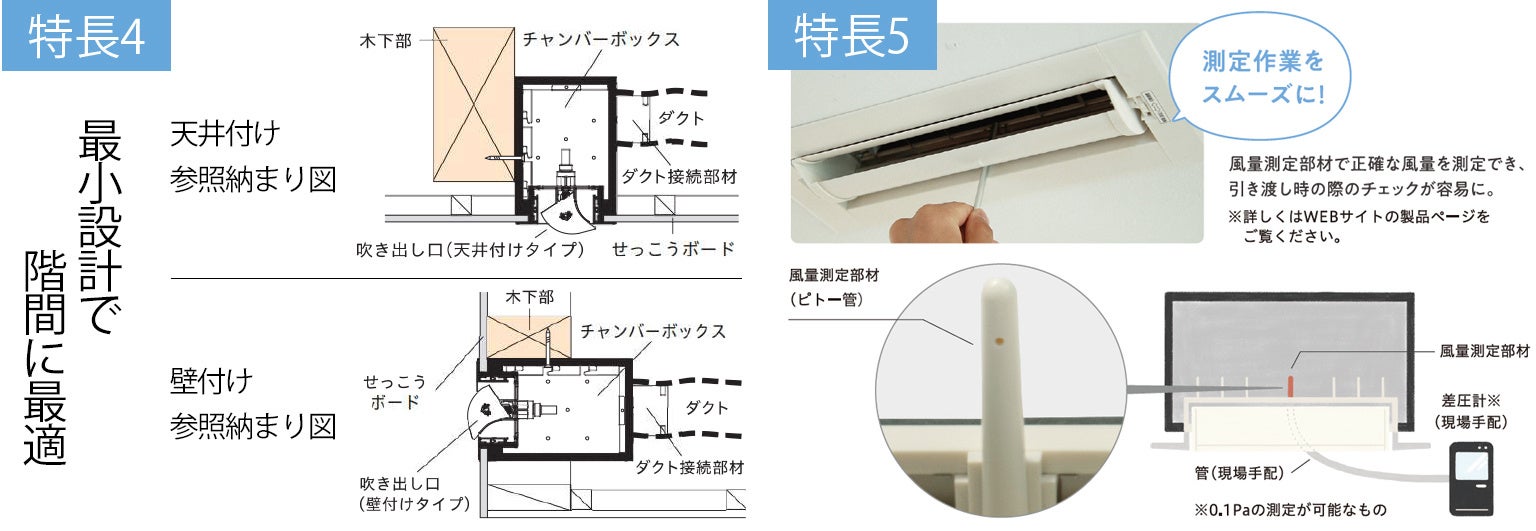 特長4

最小設計で階間に最適

天井付け
参照納まり図

木下部
チャンバーボックス
ダクト
ダクト接続部材
吹き出し口(天井付けタイプ)
せっこうボード

壁付け
参照納まり図

木下部
チャンバーボックス
せっこうボード
ダクト
ダクト接続部材
吹き出し口
(壁付けタイプ)

特長5

測定作業をスムーズに!

風量測定部材で正確な風量を測定でき、引き渡し時の際のチェックが容易に。
※詳しくはWEBサイトの製品ページをご覧ください。

風量測定部材
(ピトー管)

風量測定部材
差圧計※
(現場手配)
管(現場手配)
※0.1Paの測定が可能なもの