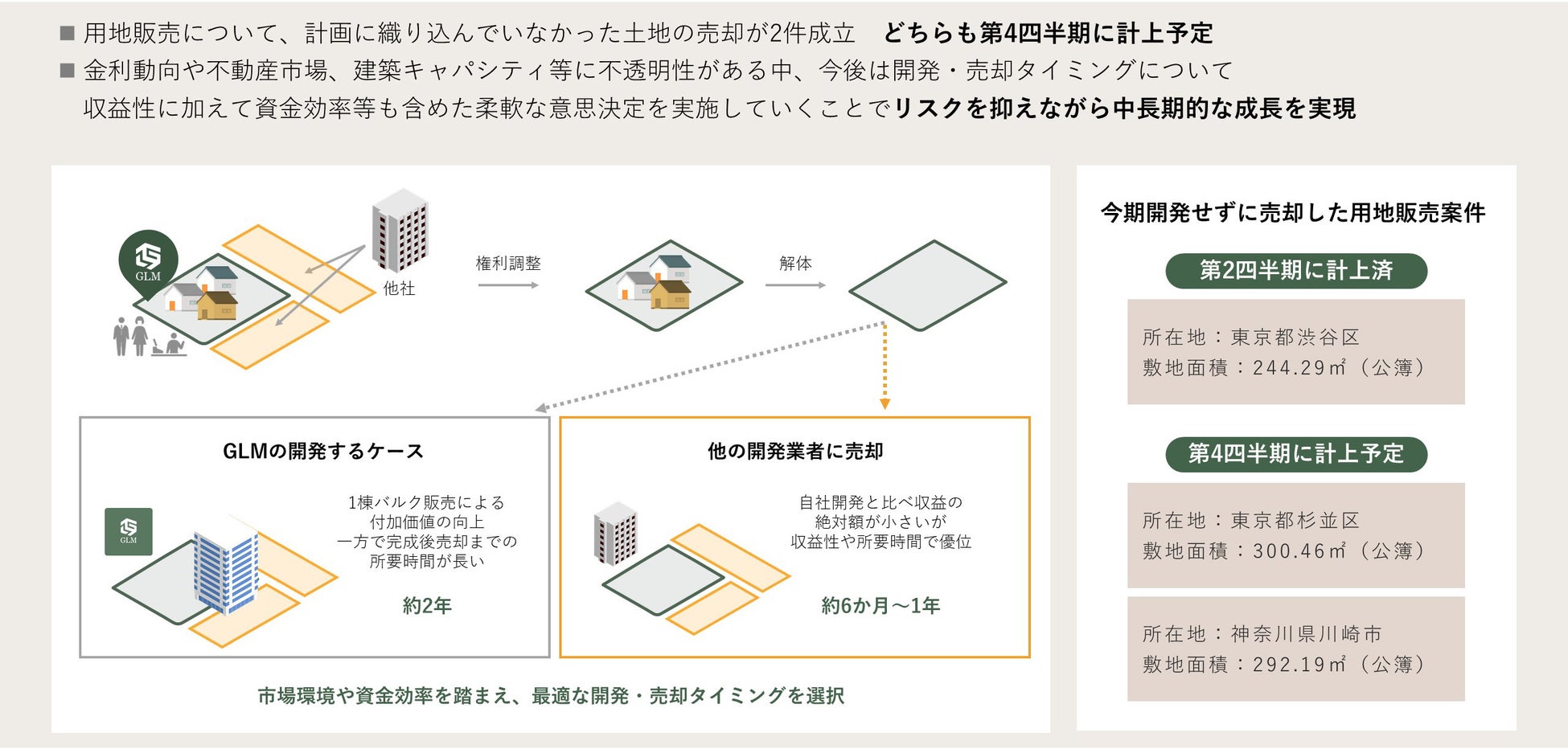 ■ 用地販売について、計画に織り込んでいなかった土地の売却が2件成立　どちらも第4四半期に計上予定

■ 金利動向や不動産市場、建築キャパシティ等に不透明性がある中、今後は開発・売却タイミングについて収益性に加えて資金効率等も含めた柔軟な意思決定を実施していくことでリスクを抑えながら中長期的な成長を実現

GLM

他社

権利調整

解体

GLMの開発するケース

GLM

1棟バルク販売による
付加価値の向上
一方で完成後売却までの
所要時間が長い

約2年

他の開発業者に売却

自社開発と比べ収益の
絶対額が小さいが
収益性や所要時間で優位

約6か月～1年

市場環境や資金効率を踏まえ、最適な開発・売却タイミングを選択

今期開発せずに売却した用地販売案件

第2四半期に計上済

所在地：東京都渋谷区
敷地面積：244.29㎡（公簿）

第4四半期に計上予定

所在地：東京都杉並区
敷地面積：300.46㎡（公簿）

所在地：神奈川県川崎市
敷地面積：292.19㎡（公簿）