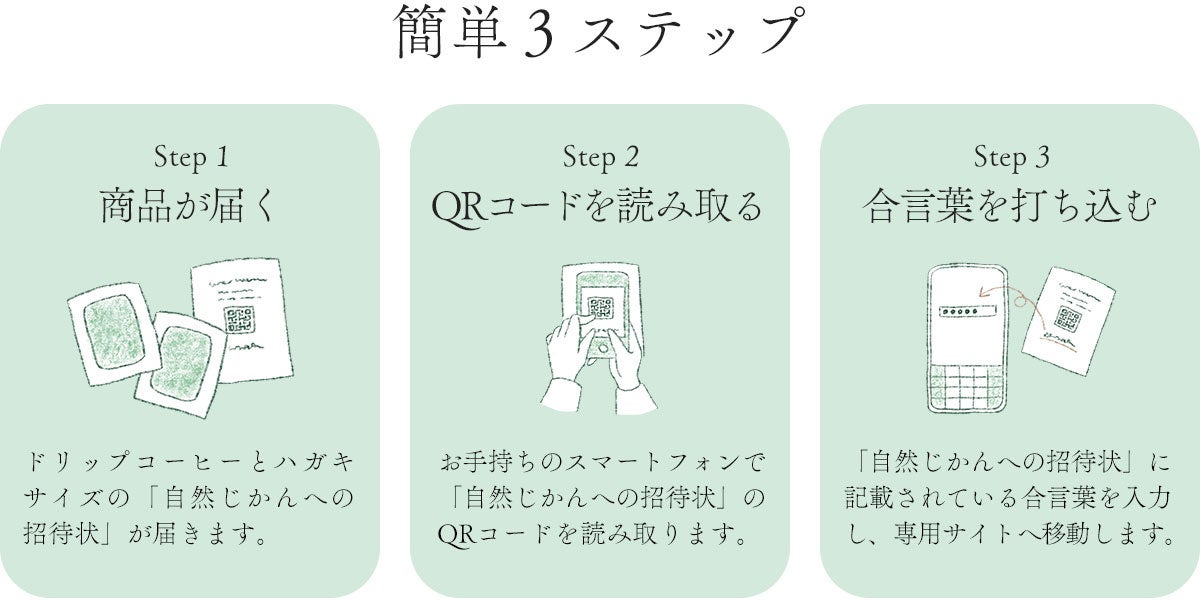 簡単3ステップ

Step 1
商品が届く

ドリップコーヒーとハガキサイズの「自然じかんへの招待状」が届きます。

Step 2
QRコードを読み取る

お手持ちのスマートフォンで「自然じかんへの招待状」のQRコードを読み取ります。

Step 3
合言葉を打ち込む

「自然じかんへの招待状」に記載されている合言葉を入力し、専用サイトへ移動します。