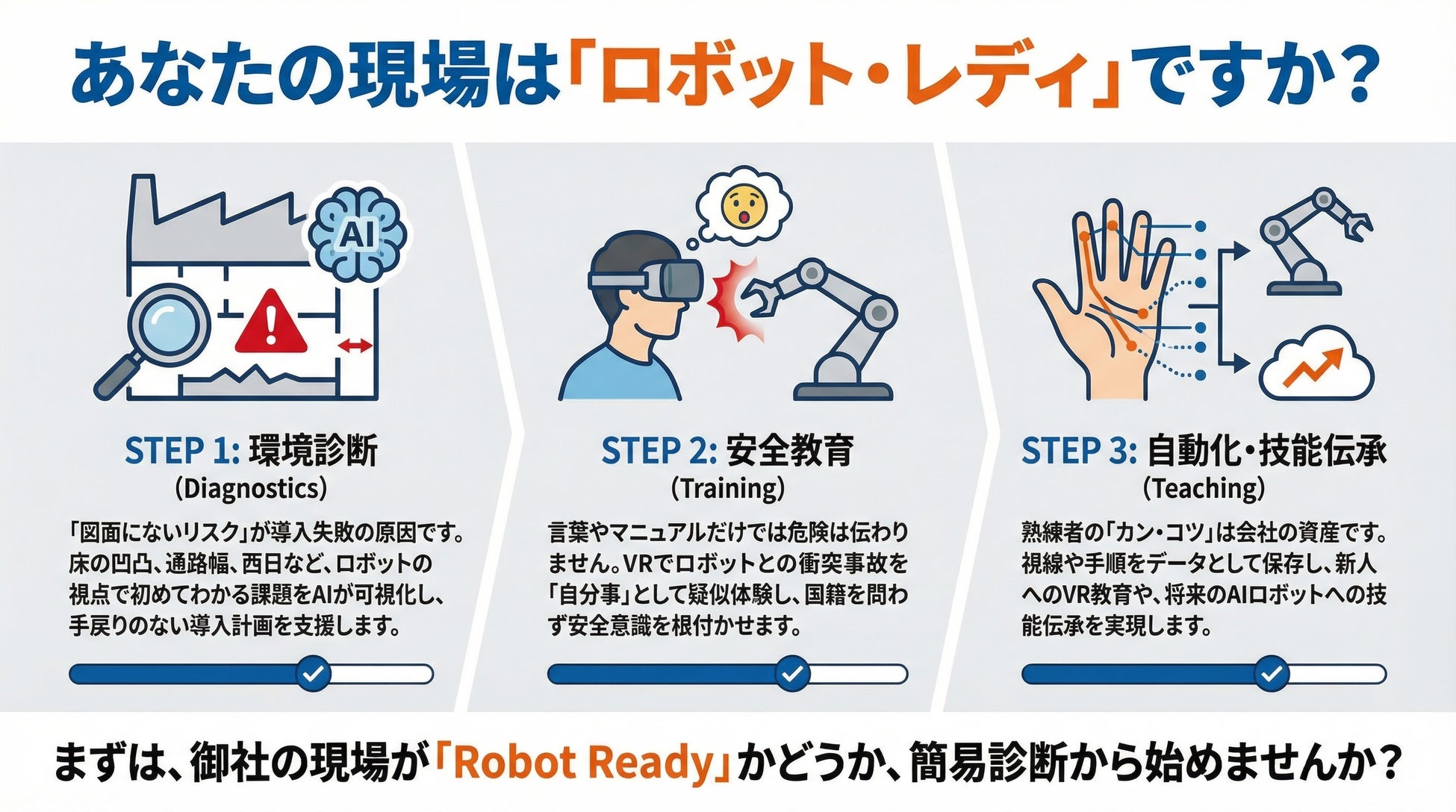 あなたの現場は「ロボット・レディ」ですか？

AI

STEP 1: 環境診断
(Diagnostics)

「図面にないリスク」が導入失敗の原因です。床の凹凸、通路幅、西日など、ロボットの視点で初めてわかる課題をAIが可視化し、手戻りのない導入計画を支援します。

STEP 2: 安全教育
(Training)

言葉やマニュアルだけでは危険は伝わりません。VRでロボットとの衝突事故を「自分事」として疑似体験し、国籍を問わず安全意識を根付かせます。

STEP 3: 自動化・技能伝承
(Teaching)

熟練者の「カン・コツ」は会社の資産です。視線や手順をデータとして保存し、新人へのVR教育や、将来のAIロボットへの技能伝承を実現します。

まずは、御社の現場が「Robot Ready」かどうか、簡易診断から始めませんか？