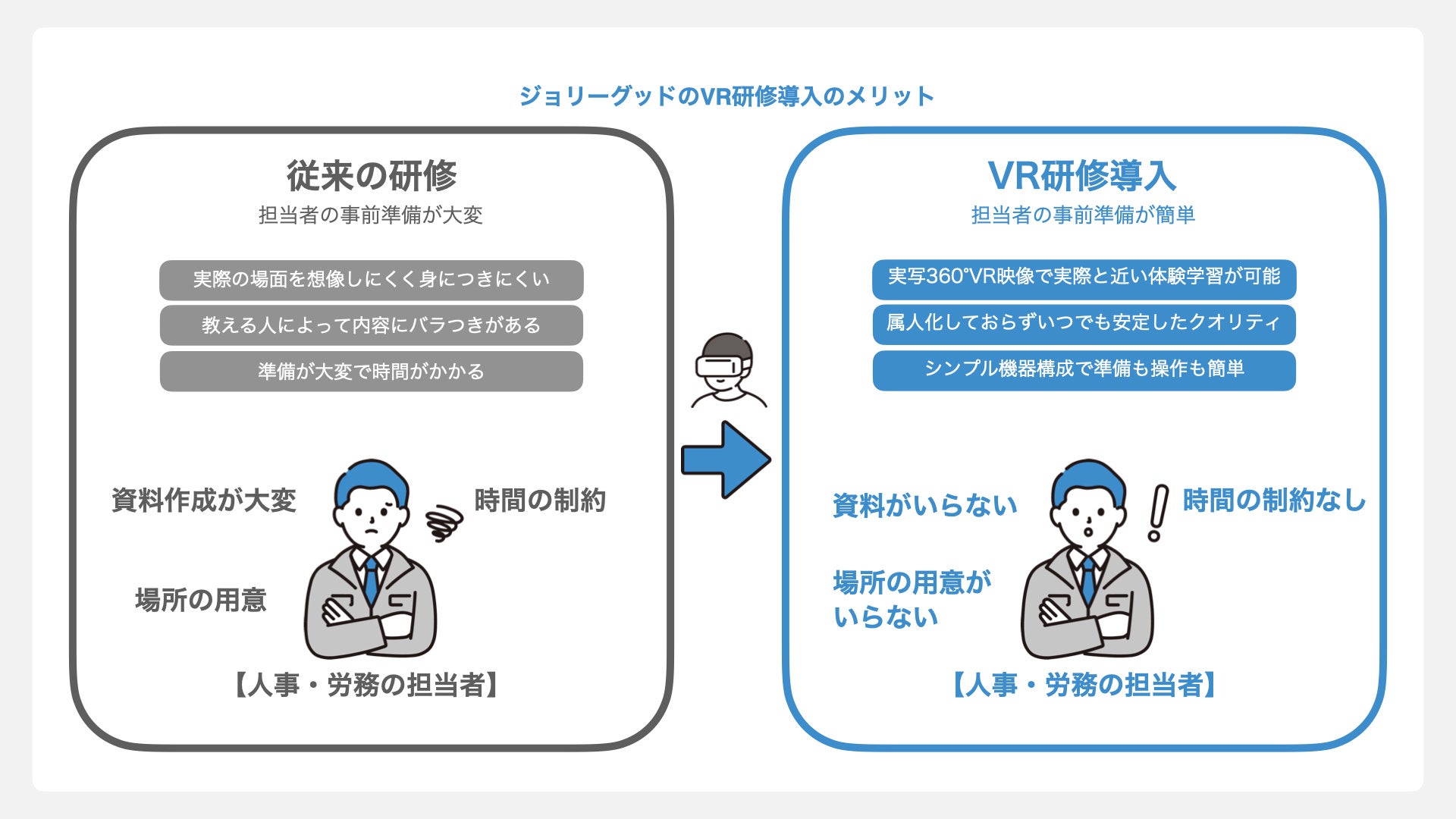 ジョリーグッドのVR研修導入のメリット

従来の研修

担当者の事前準備が大変

実際の場面を想像しにくく身につきにくい

教える人によって内容にバラつきがある

準備が大変で時間がかかる

資料作成が大変

時間の制約

場所の用意

【人事・労務の担当者】

VR研修導入

担当者の事前準備が簡単

実写360°VR映像で実際と近い体験学習が可能

属人化しておらずいつでも安定したクオリティ

シンプル機器構成で準備も操作も簡単

資料がいらない

時間の制約なし

場所の用意がいらない

【人事・労務の担当者】