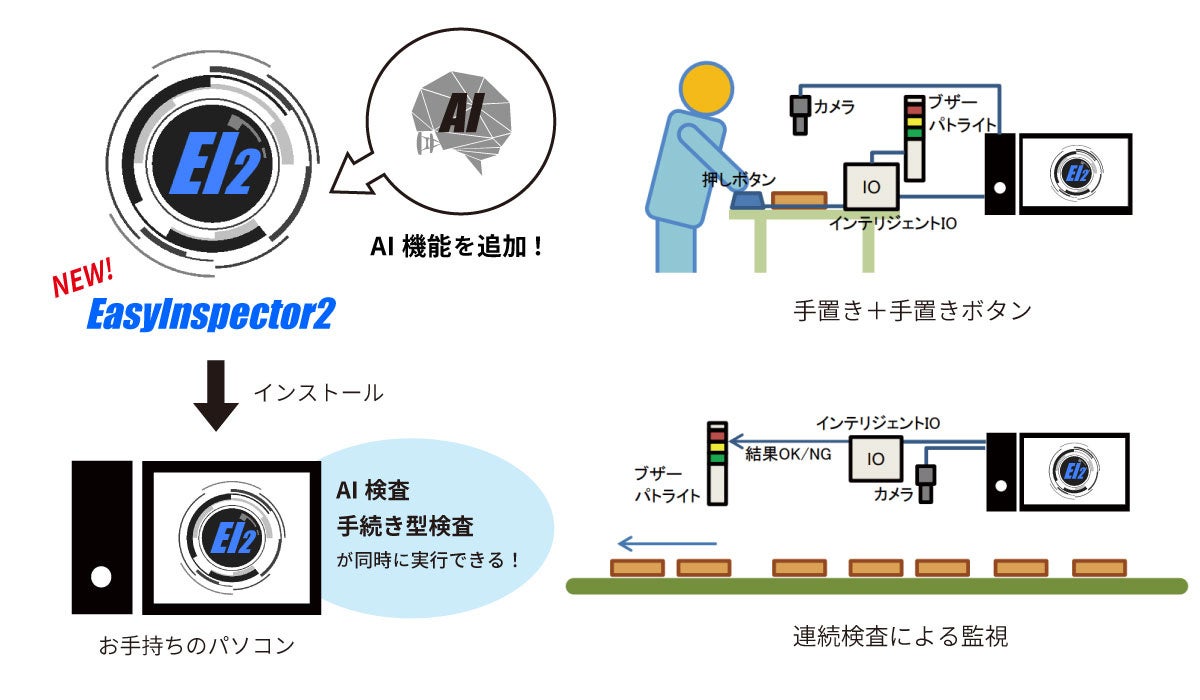 EI2

AI

AI 機能を追加！

NEW!
EasyInspector2

インストール

EI2

AI 検査
手続き型検査
が同時に実行できる！

お手持ちのパソコン

カメラ
ブザー
パトライト
押しボタン
IO
インテリジェントIO
EI2

手置き＋手置きボタン

インテリジェントIO
結果OK/NG
IO
ブザー
パトライト
カメラ
EI2

連続検査による監視