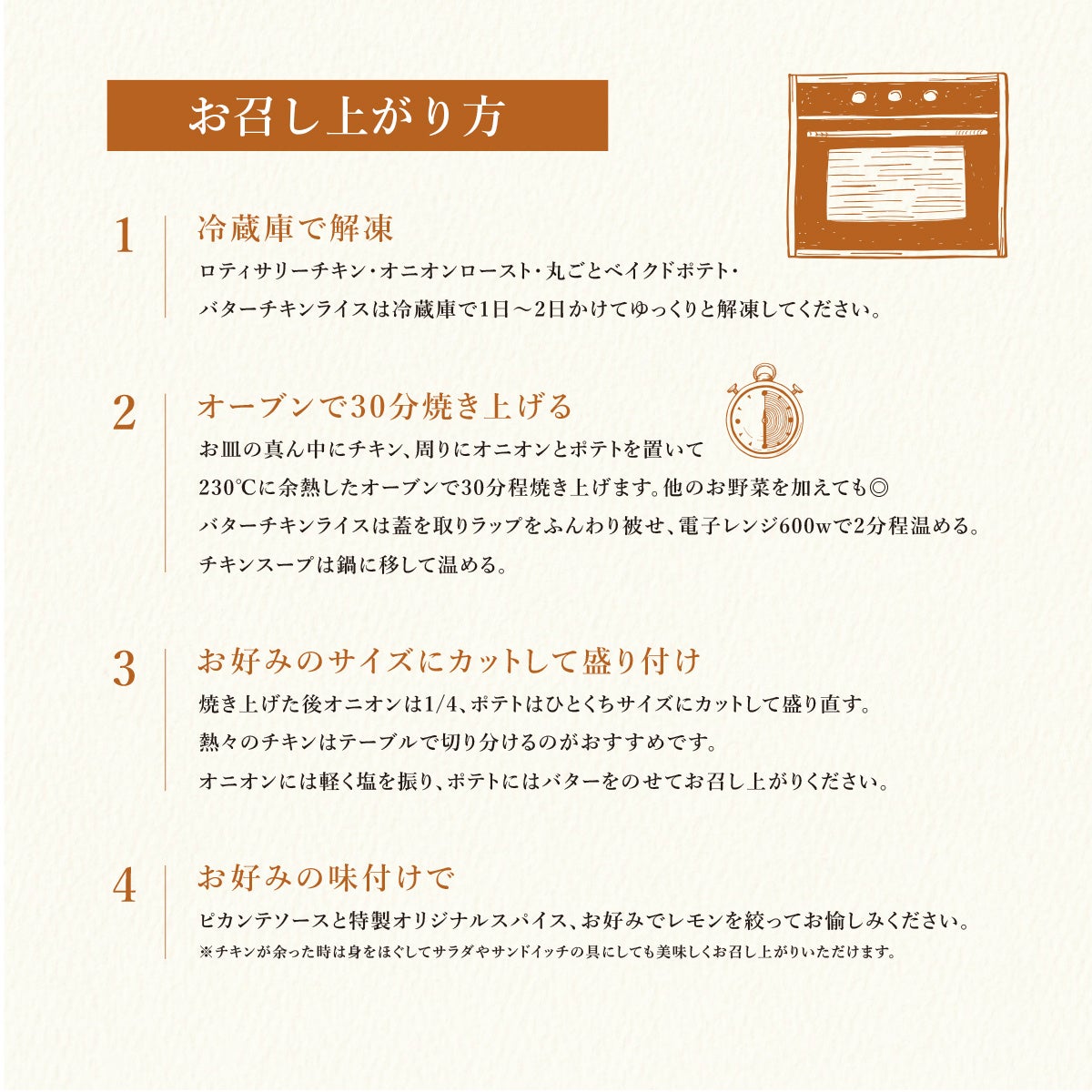 お召し上がり方

1

冷蔵庫で解凍

ロティサリーチキン・オニオンロースト・丸ごとベイクドポテト・バターチキンライスは冷蔵庫で1日～2日かけてゆっくりと解凍してください。

2

オーブンで30分焼き上げる

お皿の真ん中にチキン、周りにオニオンとポテトを置いて230℃に余熱したオーブンで30分程焼き上げます。他のお野菜を加えても◎
バターチキンライスは蓋を取りラップをふんわり被せ、電子レンジ600wで2分程温める。
チキンスープは鍋に移して温める。

3

お好みのサイズにカットして盛り付け

焼き上げた後オニオンは1/4、ポテトはひとくちサイズにカットして盛り直す。
熱々のチキンはテーブルで切り分けるのがおすすめです。
オニオンには軽く塩を振り、ポテトにはバターをのせてお召し上がりください。

4

お好みの味付けで

ピカンテソースと特製オリジナルスパイス、お好みでレモンを絞ってお愉しみください。
※チキンが余った時は身をほぐしてサラダやサンドイッチの具にしても美味しくお召し上がりいただけます。